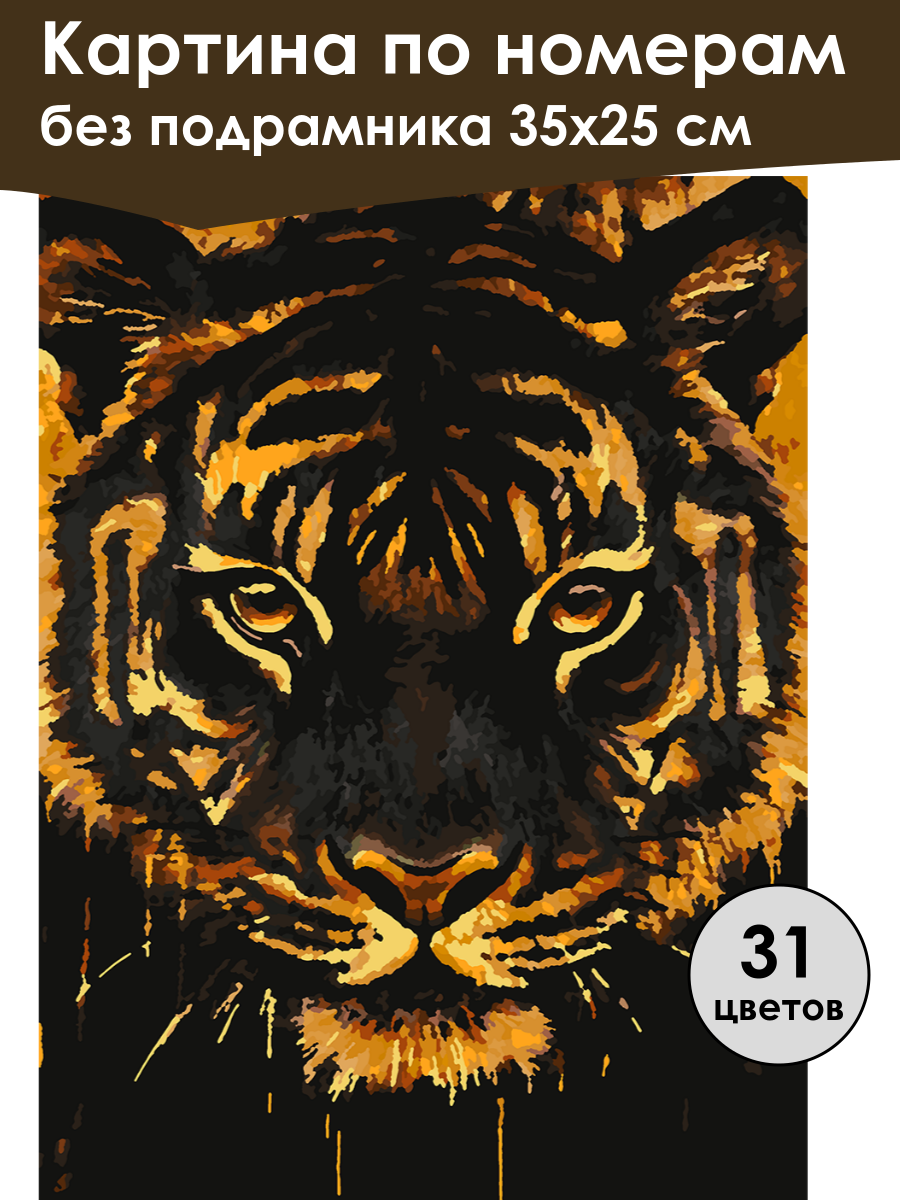 Картина по номерам
без подрамника 35х25 см

31
цветов