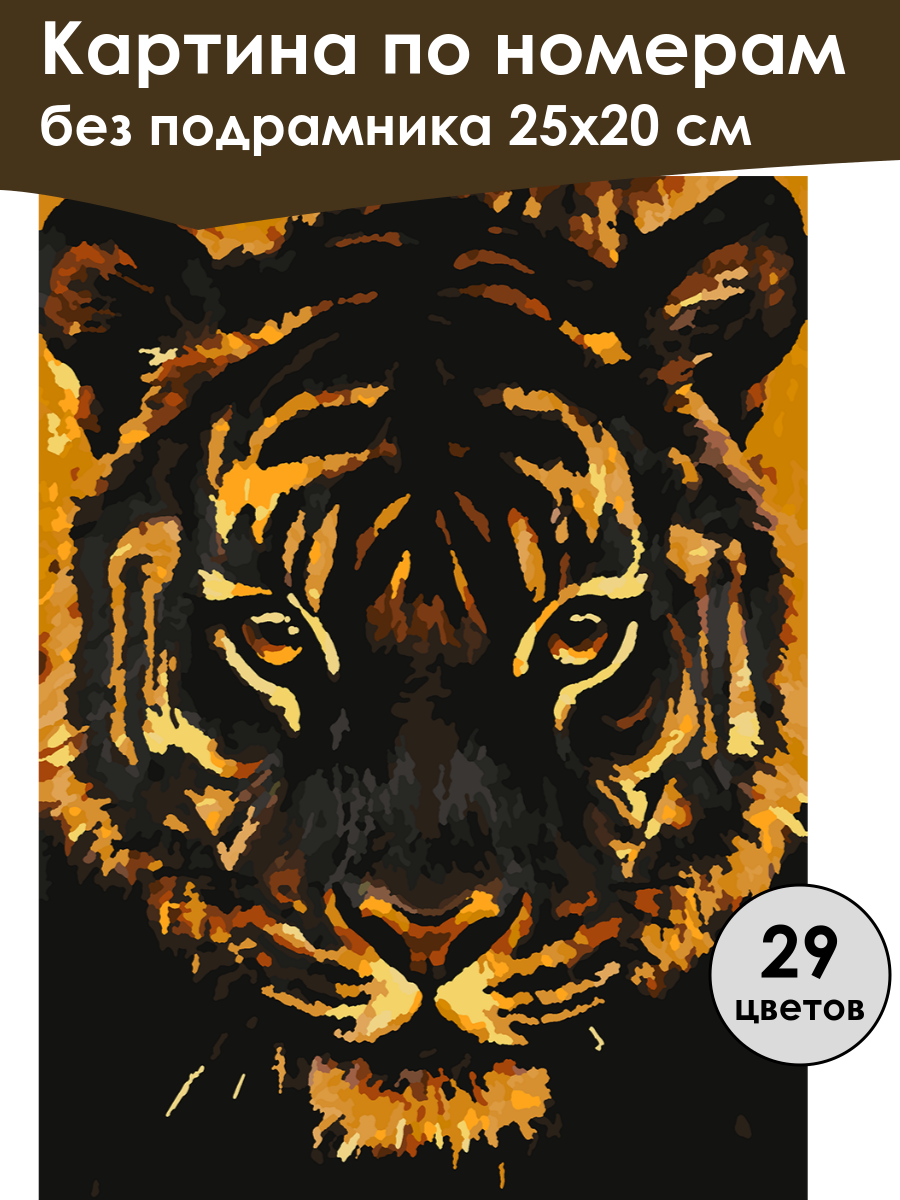 Картина по номерам
без подрамника 25х20 см

29
цветов