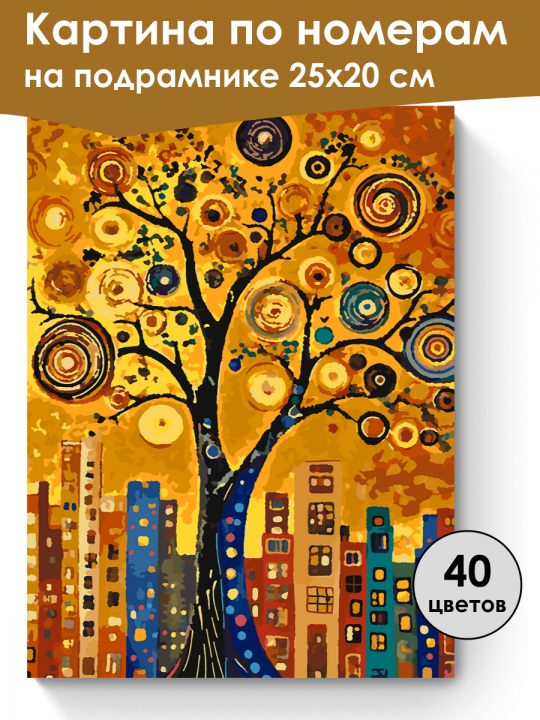 Картина по номерам на подрамнике 25х20 см

40 цветов