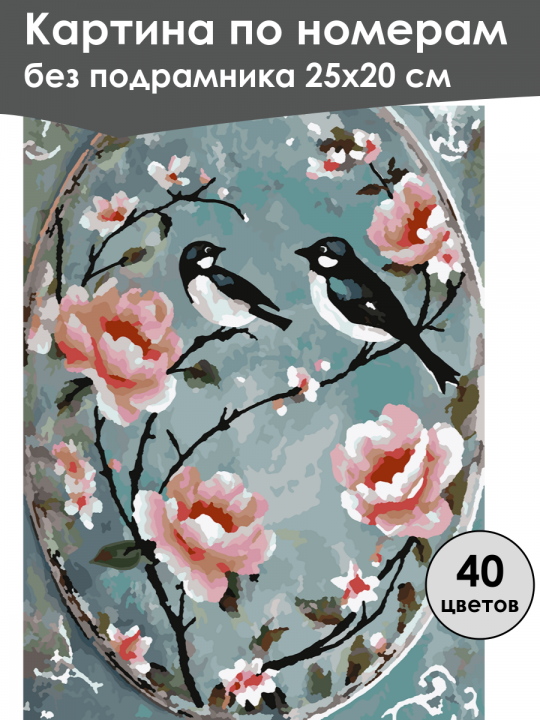 Картина по номерам
без подрамника 25х20 см

40
цветов