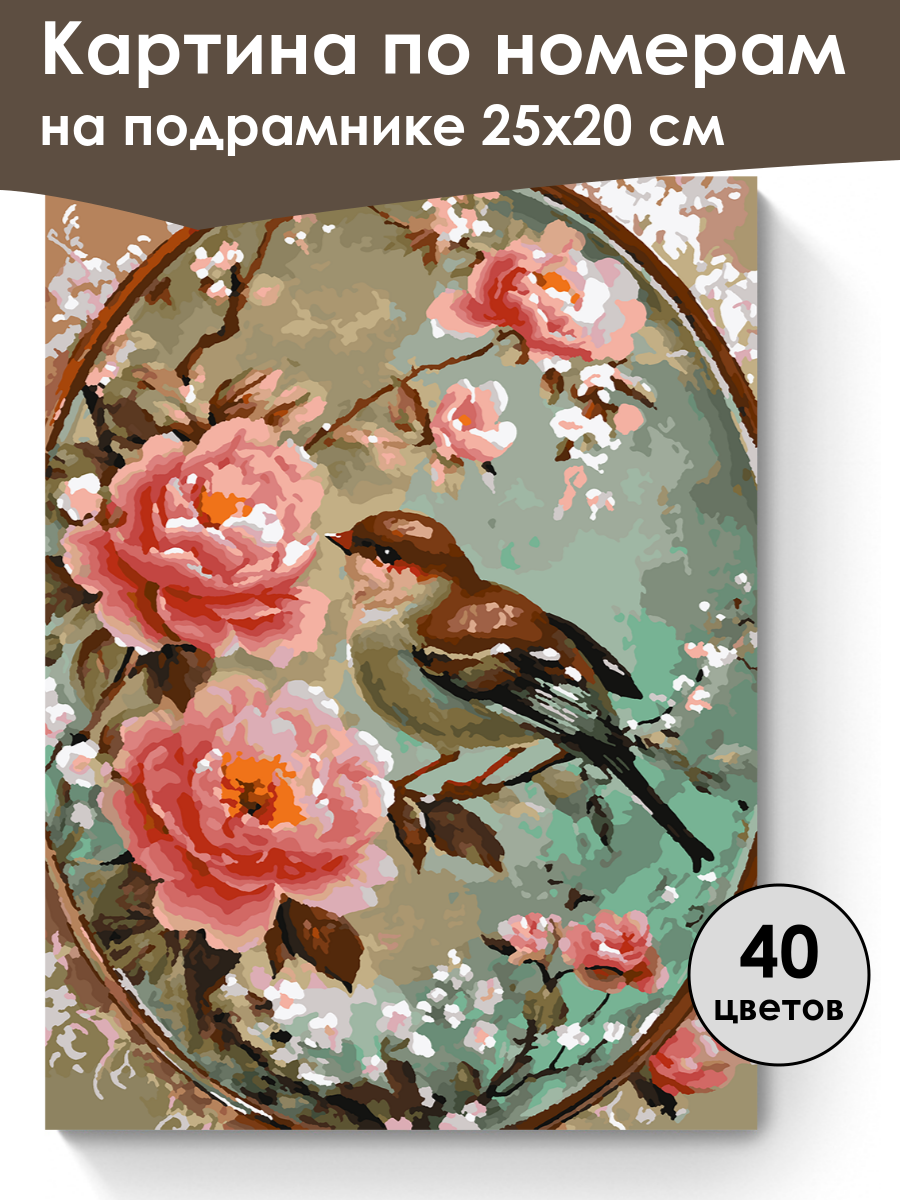 Картина по номерам на подрамнике 25х20 см

40 цветов