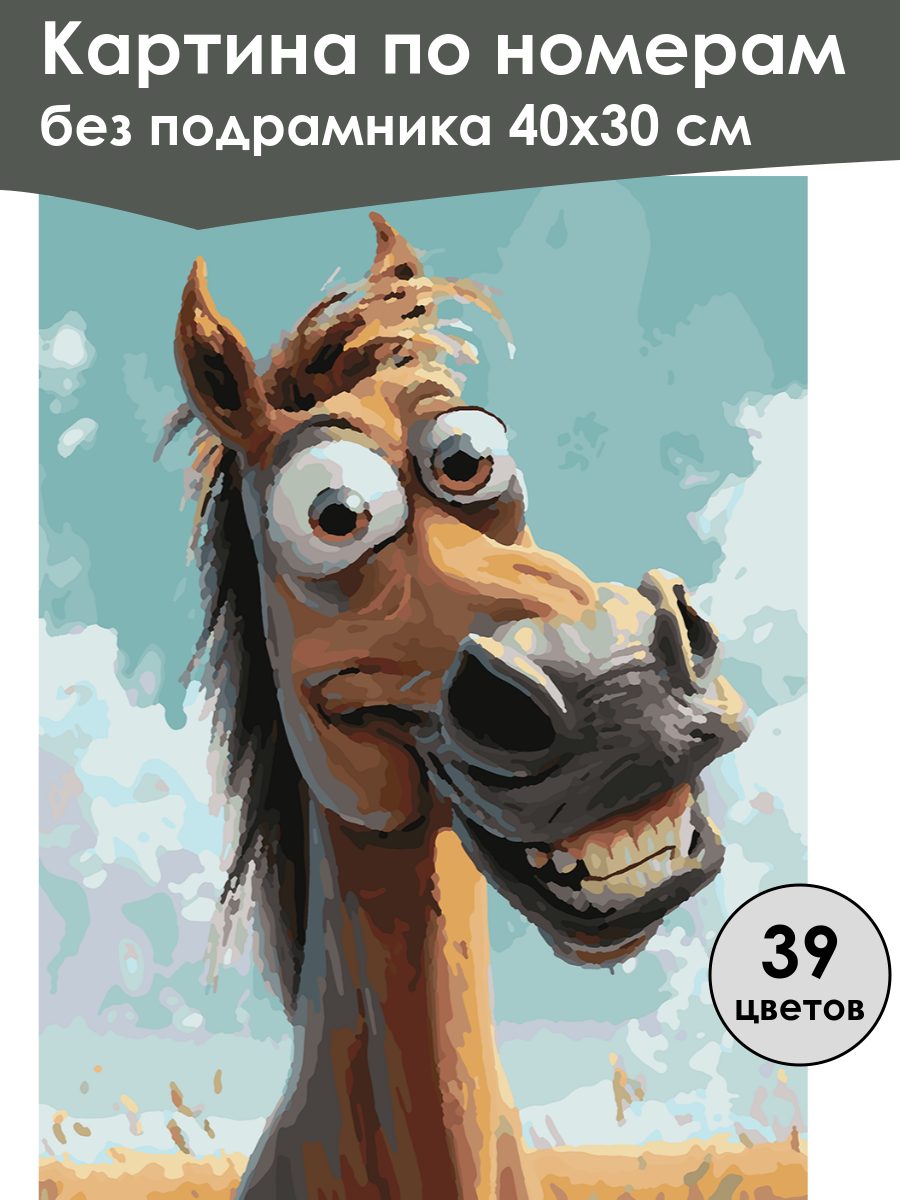 Картина по номерам
без подрамника 40х30 см

39
цветов