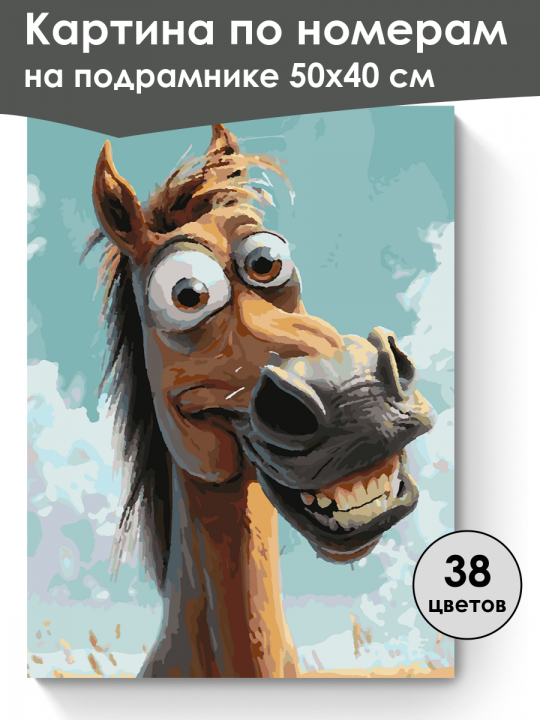 Картина по номерам
на подрамнике 50х40 см

38
цветов