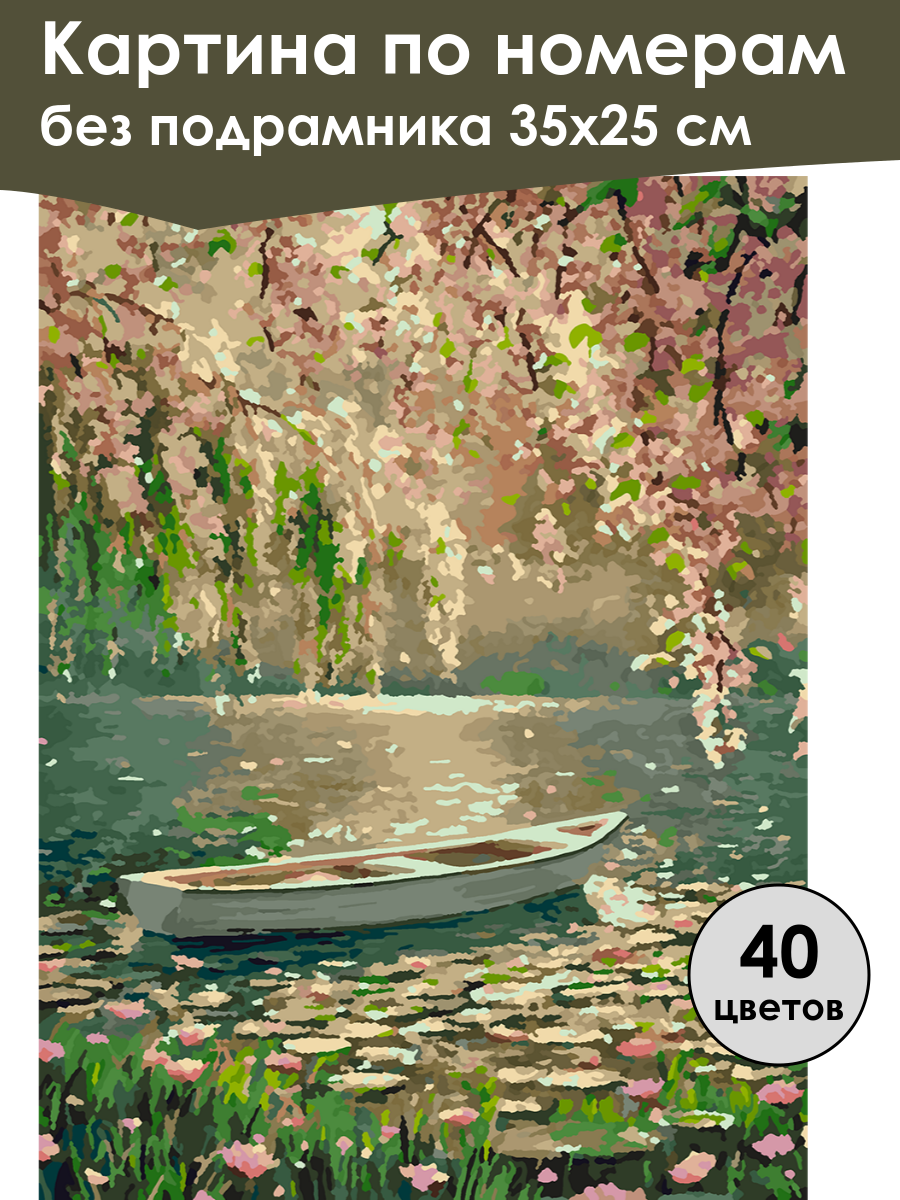 Картина по номерам
без подрамника 35x25 см

40
цветов