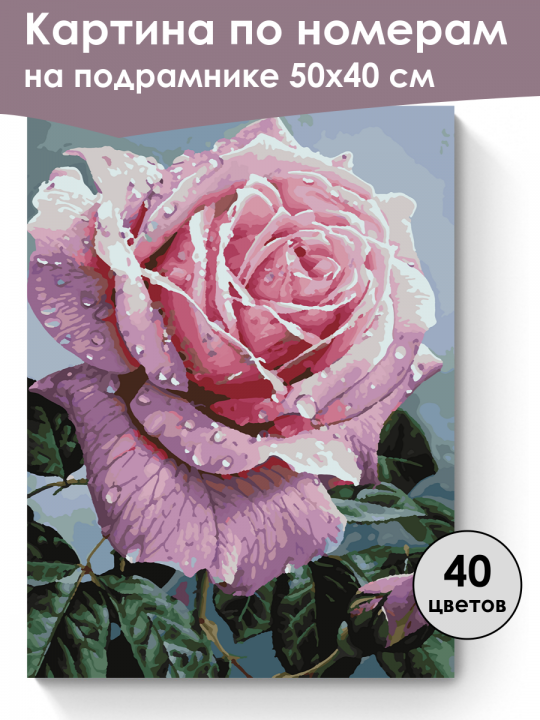 Картина по номерам
на подрамнике 50х40 см

40
цветов