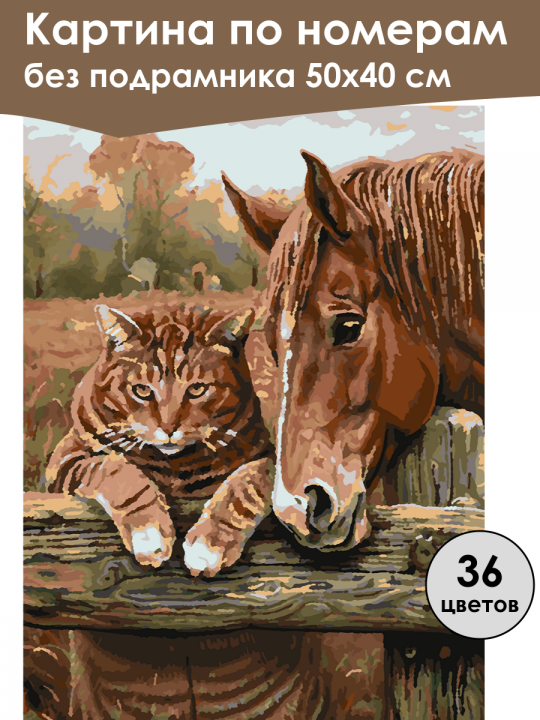 Картина по номерам
без подрамника 50х40 см

36
цветов