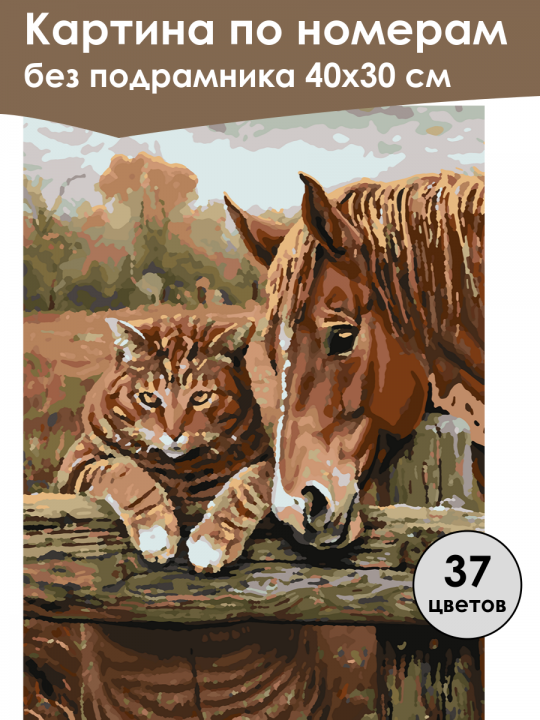 Картина по номерам
без подрамника 40х30 см

37
цветов