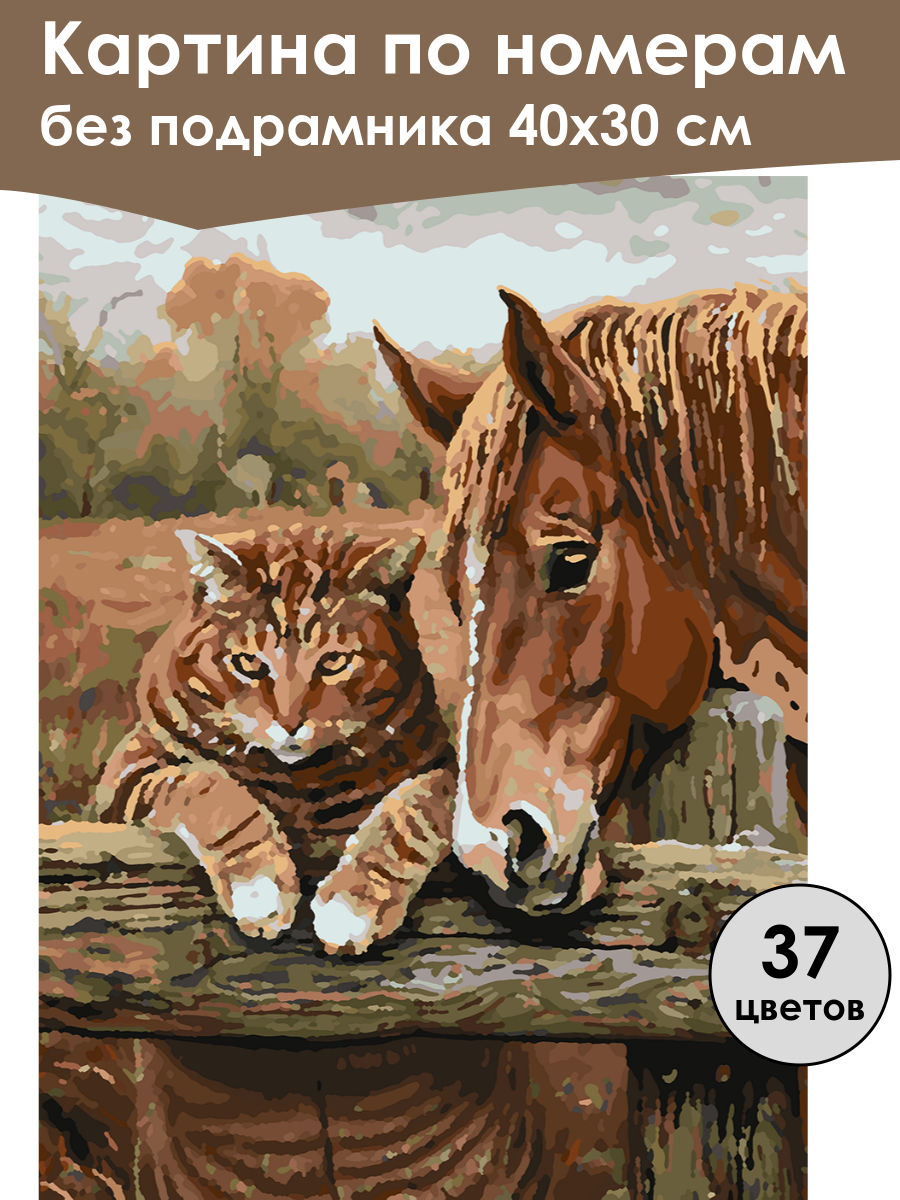 Картина по номерам
без подрамника 40х30 см

37
цветов