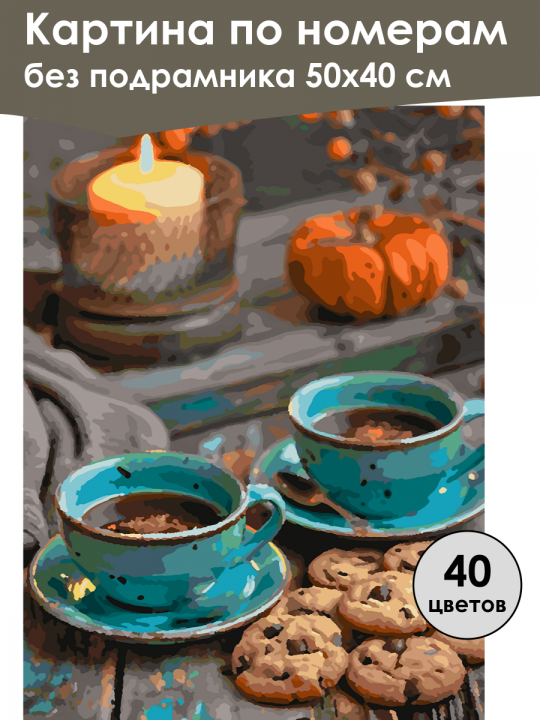 Картина по номерам без подрамника 50х40 см

40
цветов