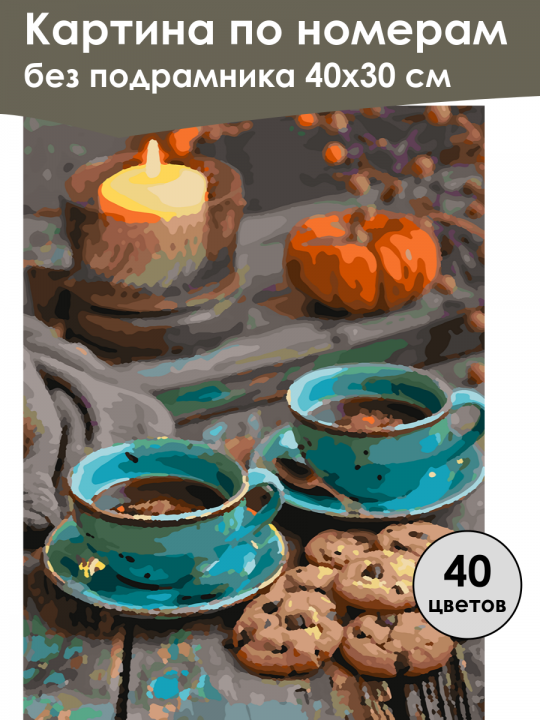 Картина по номерам
без подрамника 40х30 см

40
цветов