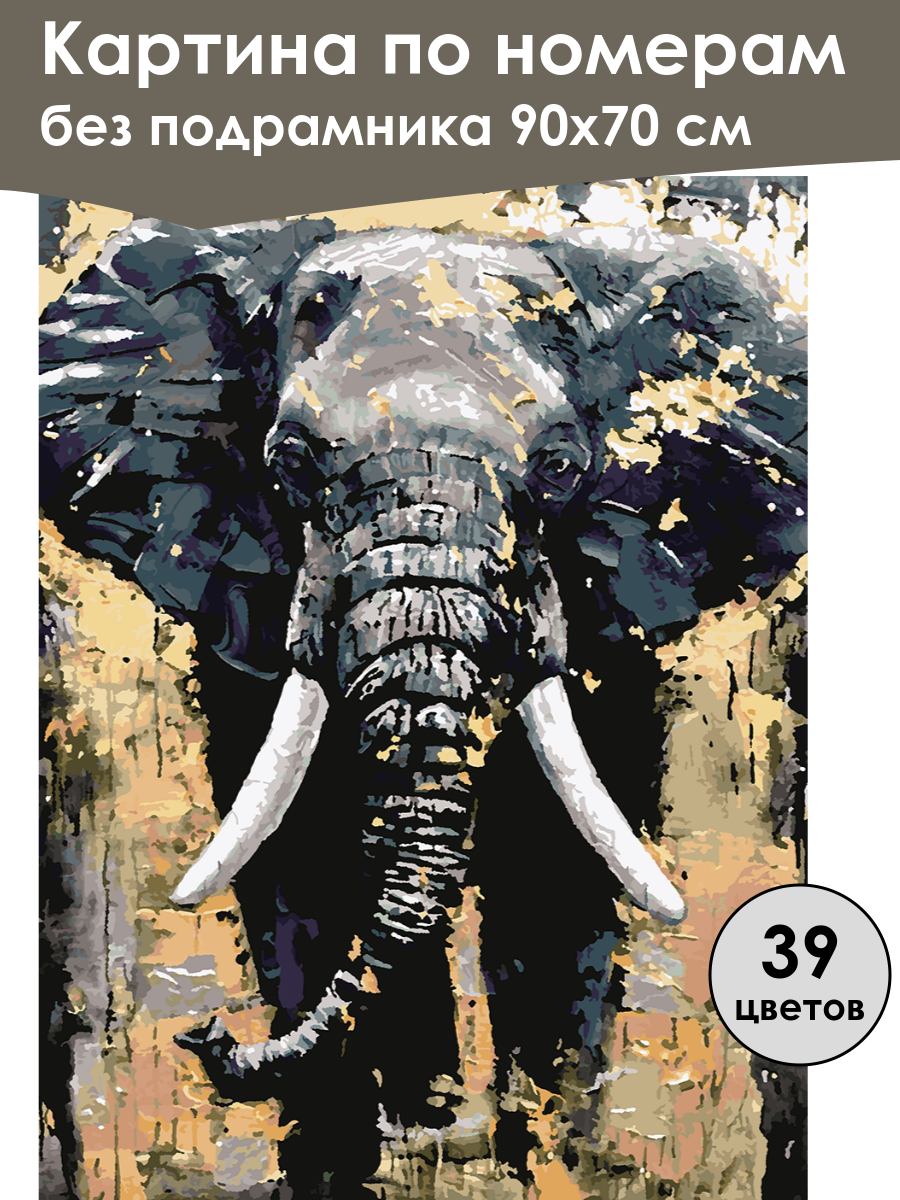 Картина по номерам
без подрамника 90х70 см

39
цветов