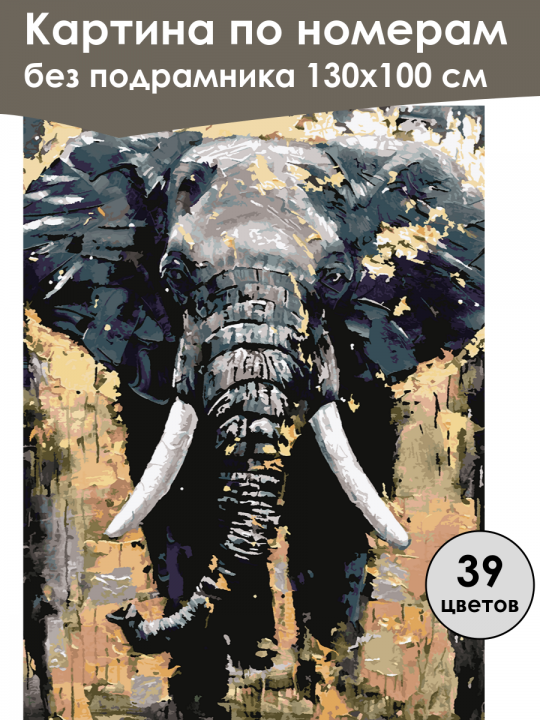 Картина по номерам
без подрамника 130х100 см

39
цветов