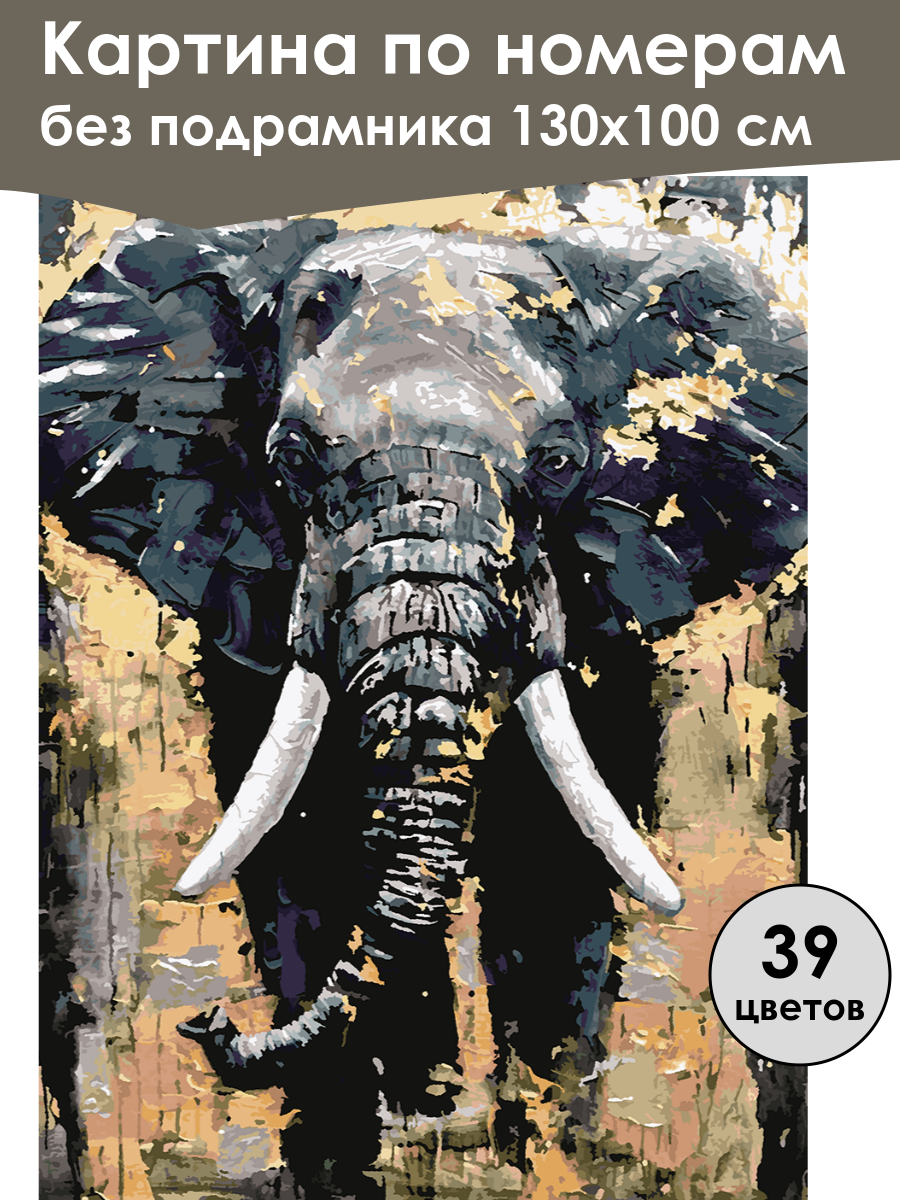 Картина по номерам
без подрамника 130х100 см

39
цветов