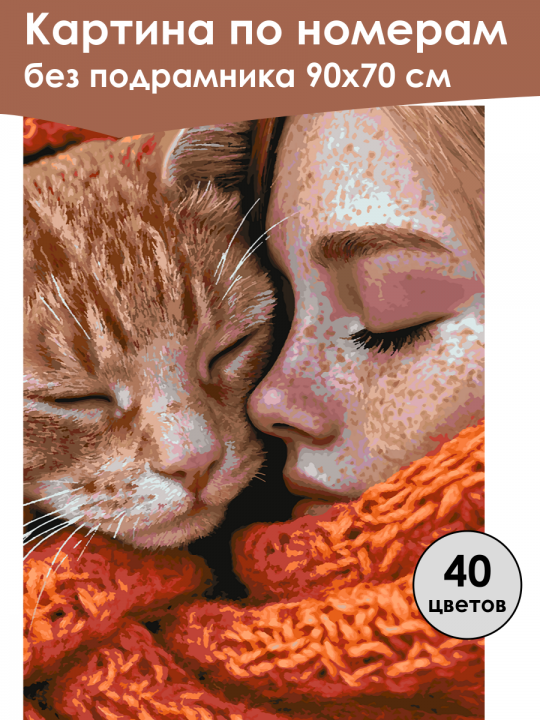 Картина по номерам
без подрамника 90х70 см

40
цветов