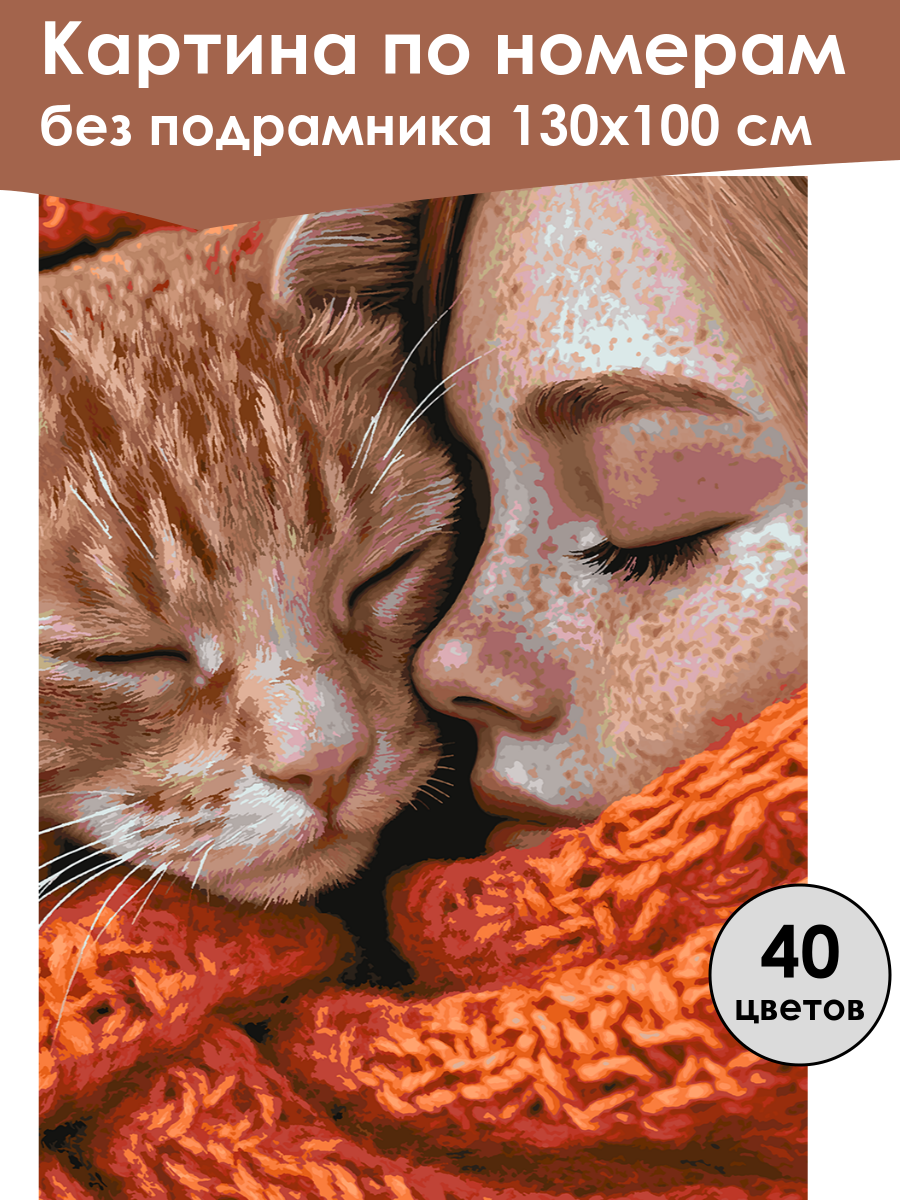 Картина по номерам
без подрамника 130х100 см

40
цветов