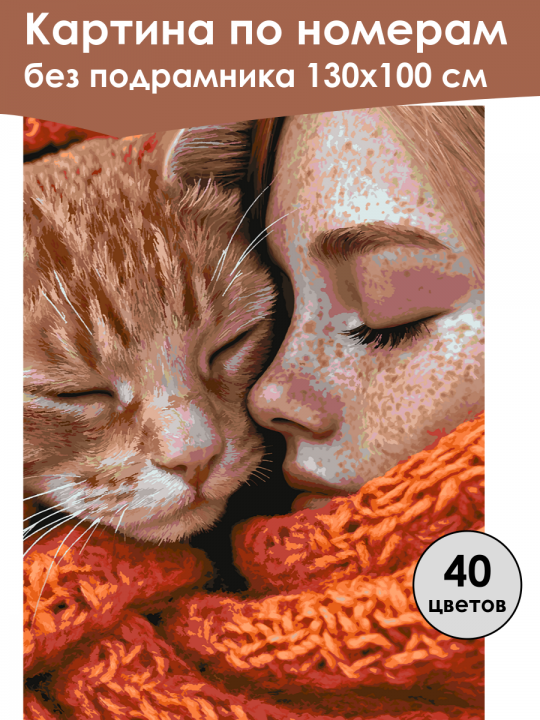 Картина по номерам
без подрамника 130х100 см

40
цветов