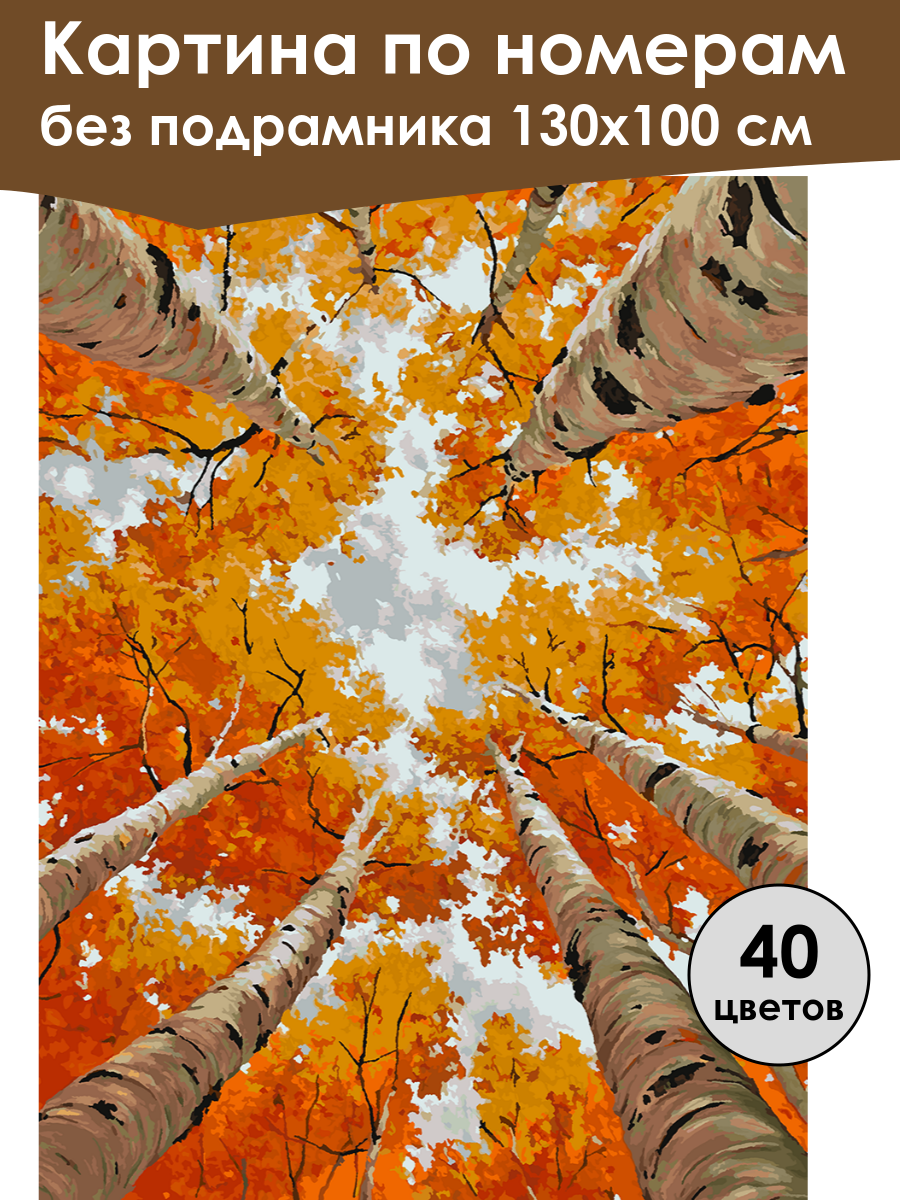 Картина по номерам
без подрамника 130х100 см

40
цветов