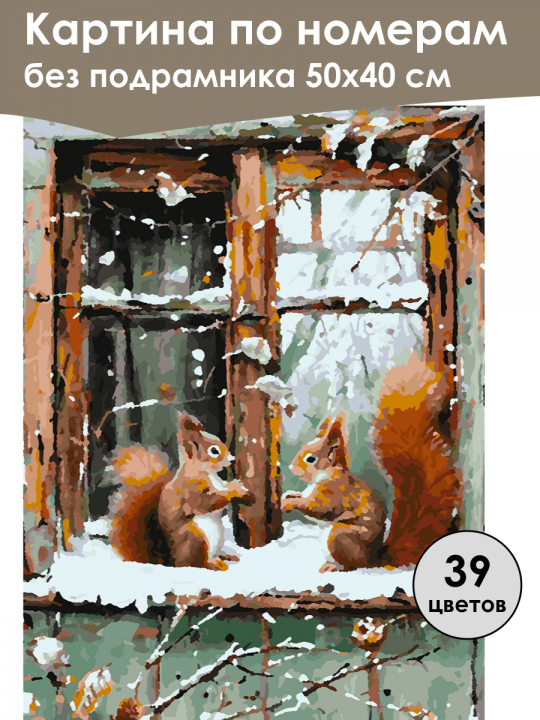 Картина по номерам
без подрамника 50х40 см

39
цветов