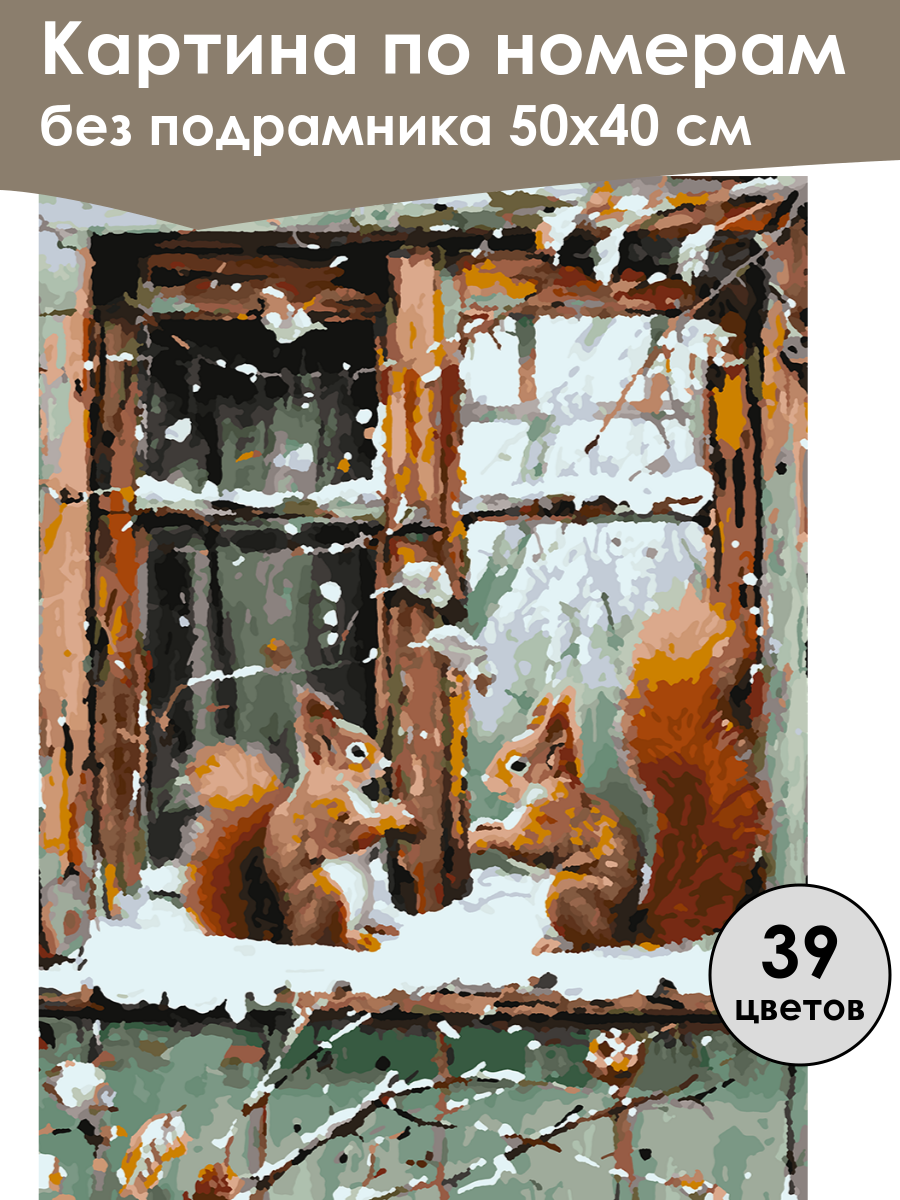 Картина по номерам
без подрамника 50х40 см

39
цветов