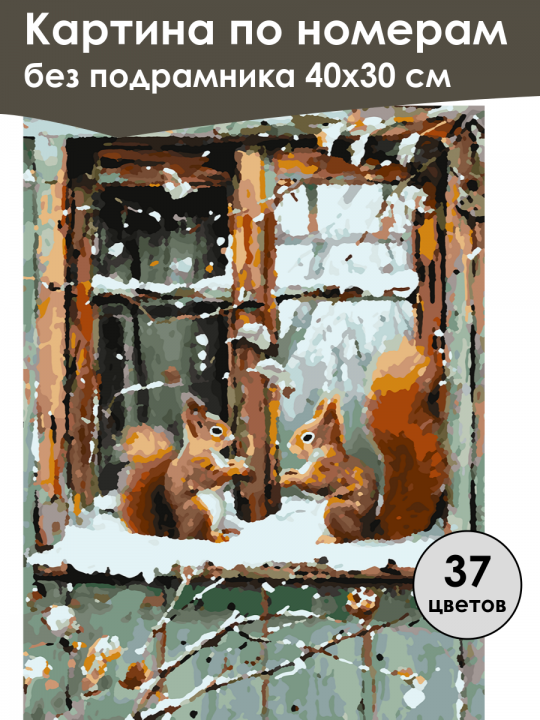 Картина по номерам
без подрамника 40х30 см

37
цветов