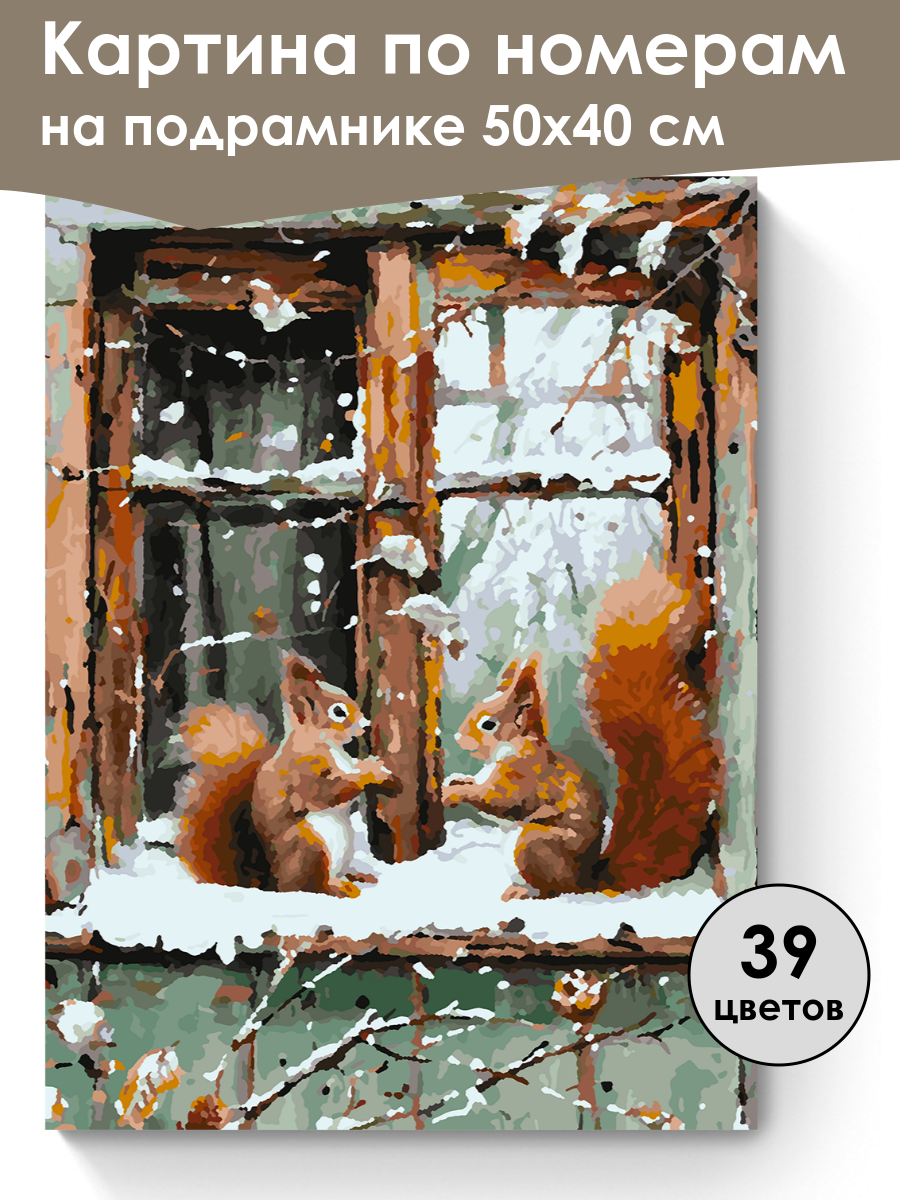 Картина по номерам
на подрамнике 50х40 см

39
цветов