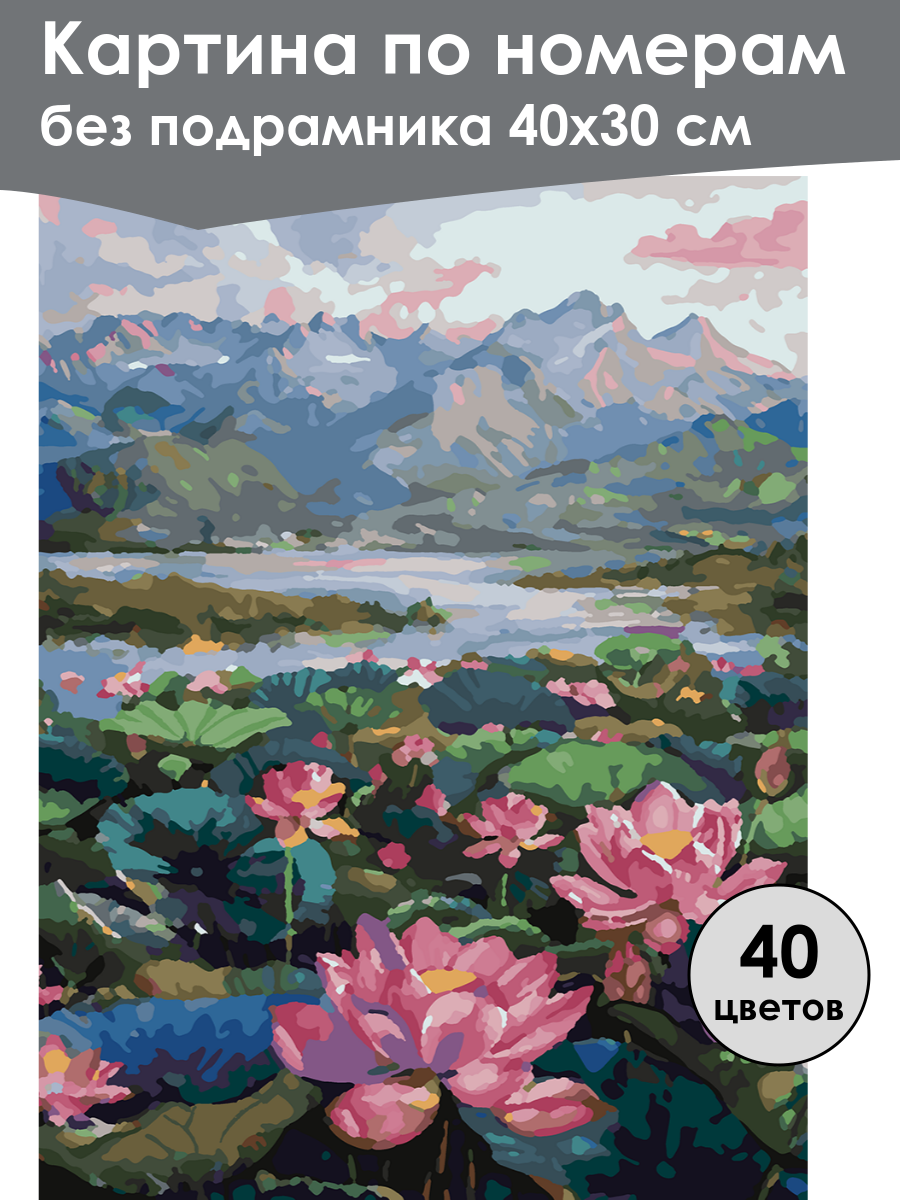 Картина по номерам
без подрамника 40х30 см

40
цветов