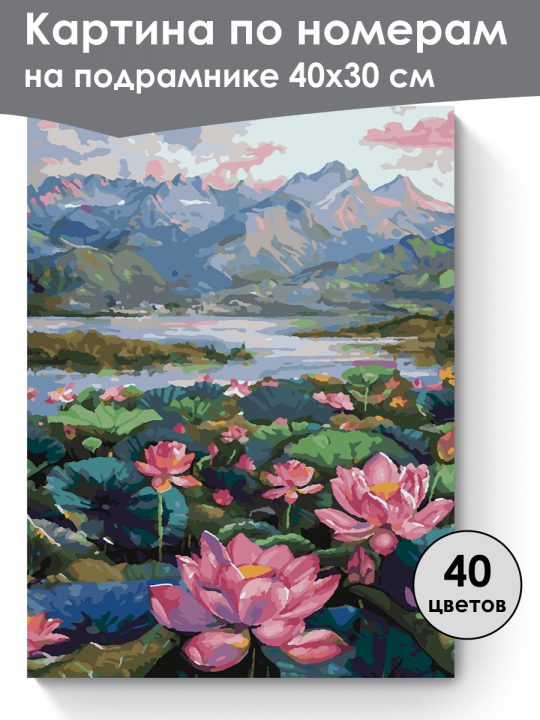 Картина по номерам на подрамнике 40х30 см

40 цветов