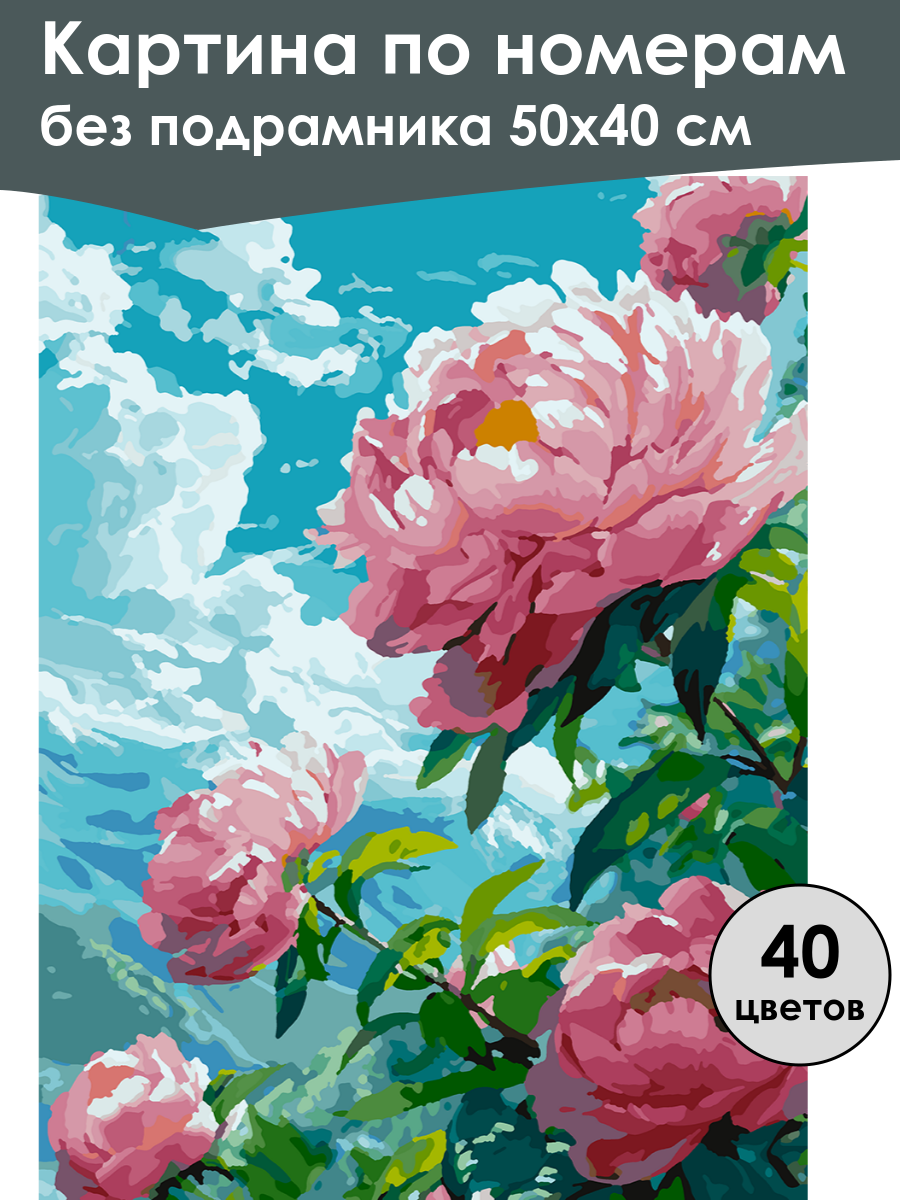 Картина по номерам
без подрамника 50х40 см

40
цветов