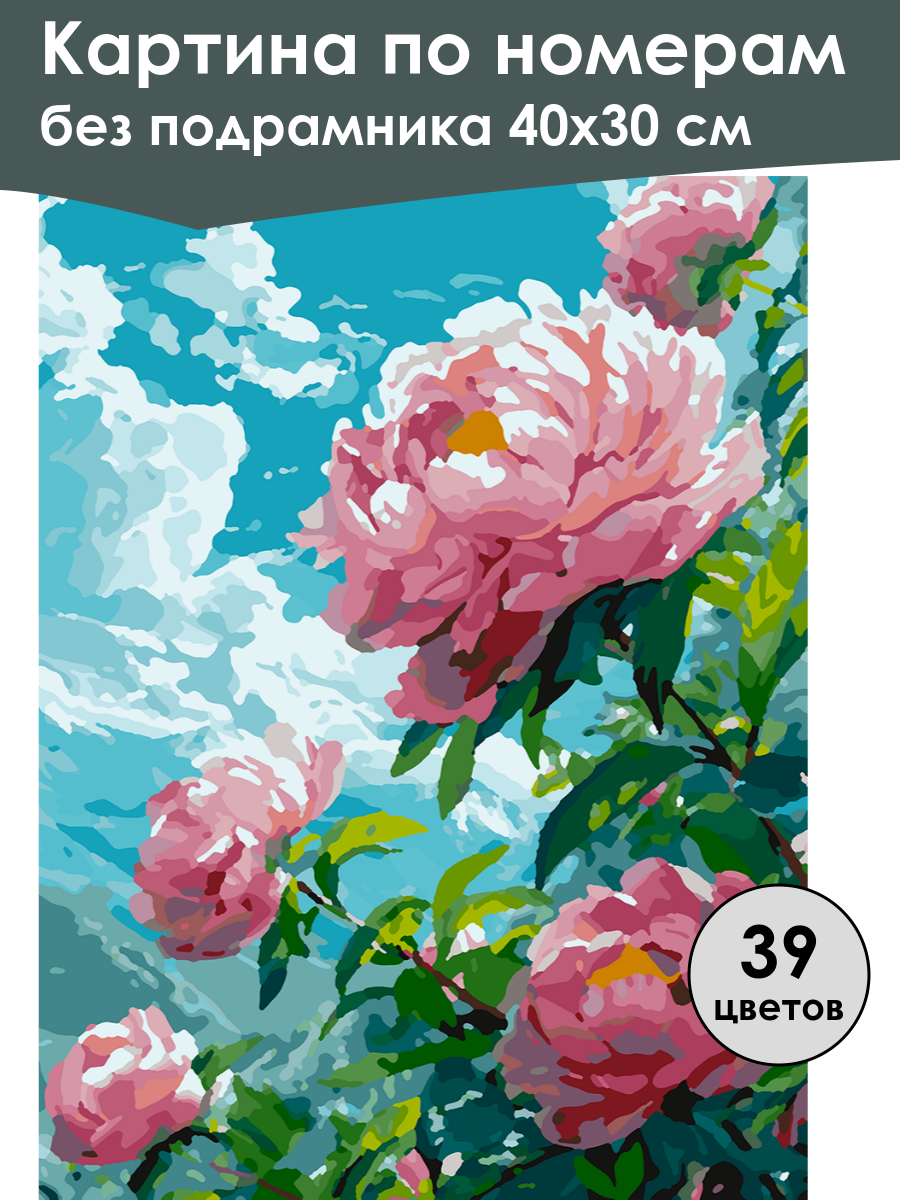 Картина по номерам
без подрамника 40х30 см

39
цветов