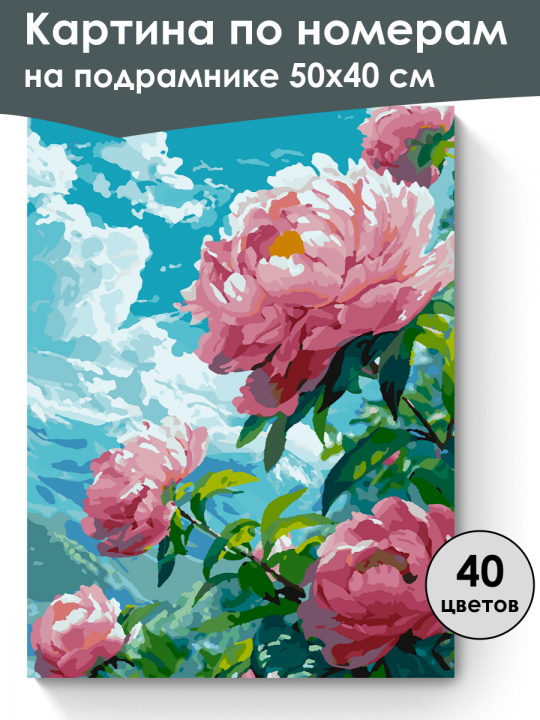 Картина по номерам
на подрамнике 50х40 см

40
цветов