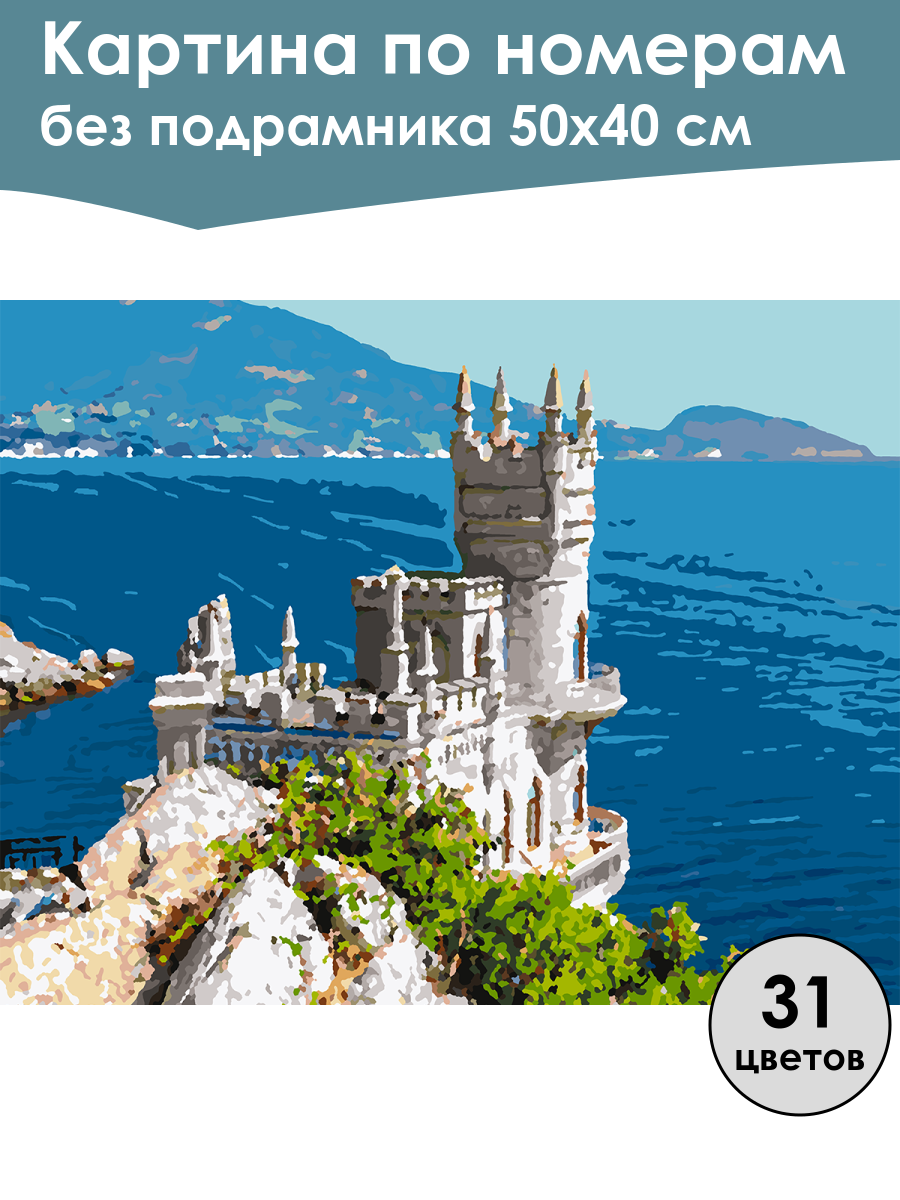 Картина по номерам
без подрамника 50х40 см

31
цветов