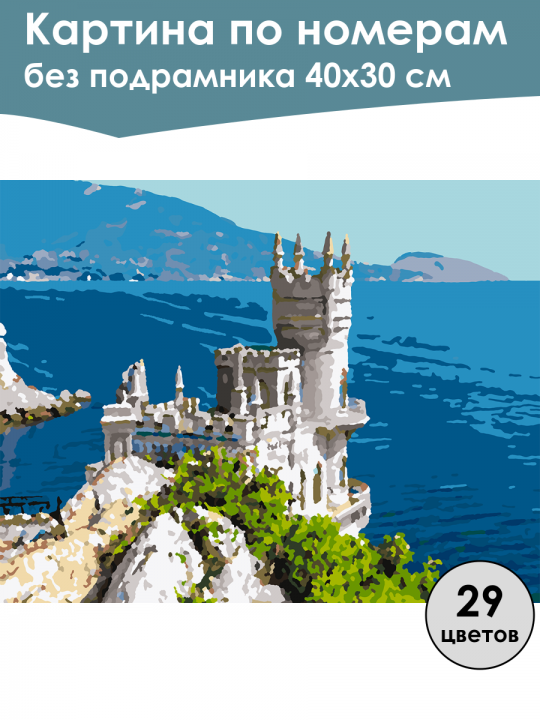 Картина по номерам без подрамника 40х30 см

29 цветов