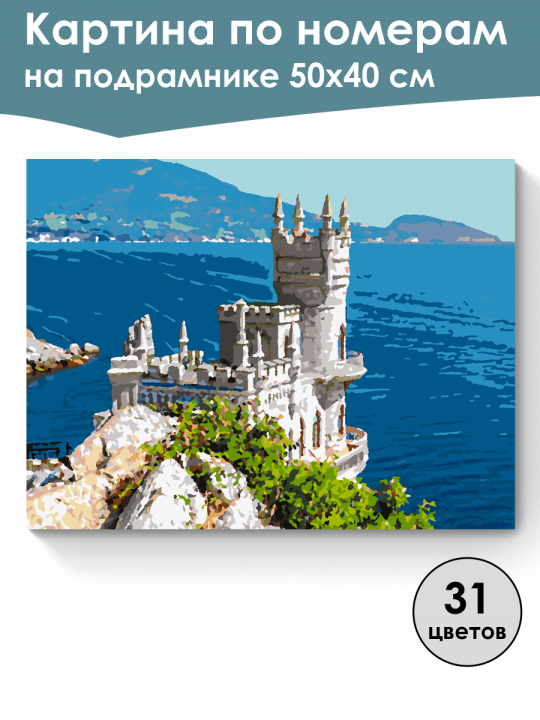 Картина по номерам
на подрамнике 50х40 см

31
цветов