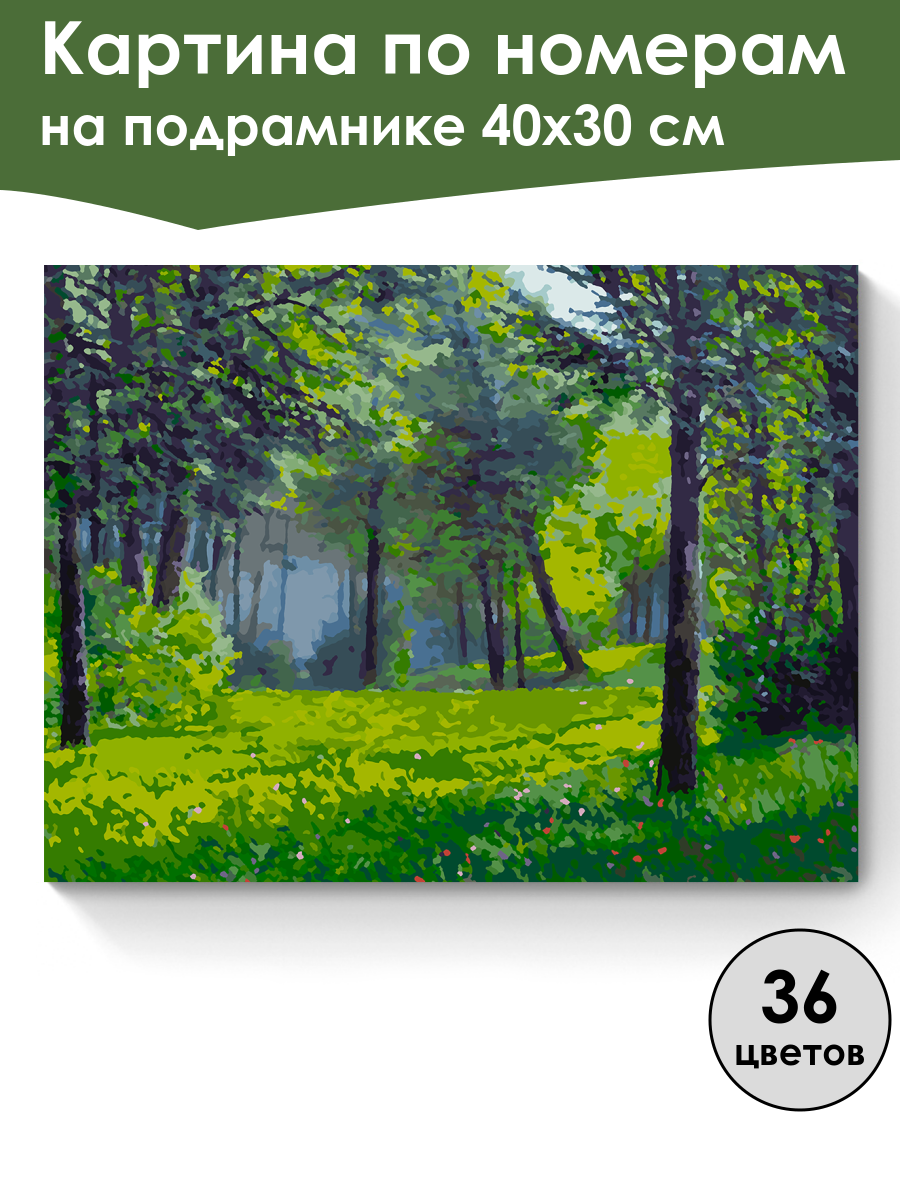 Картина по номерам
на подрамнике 40х30 см

36
цветов