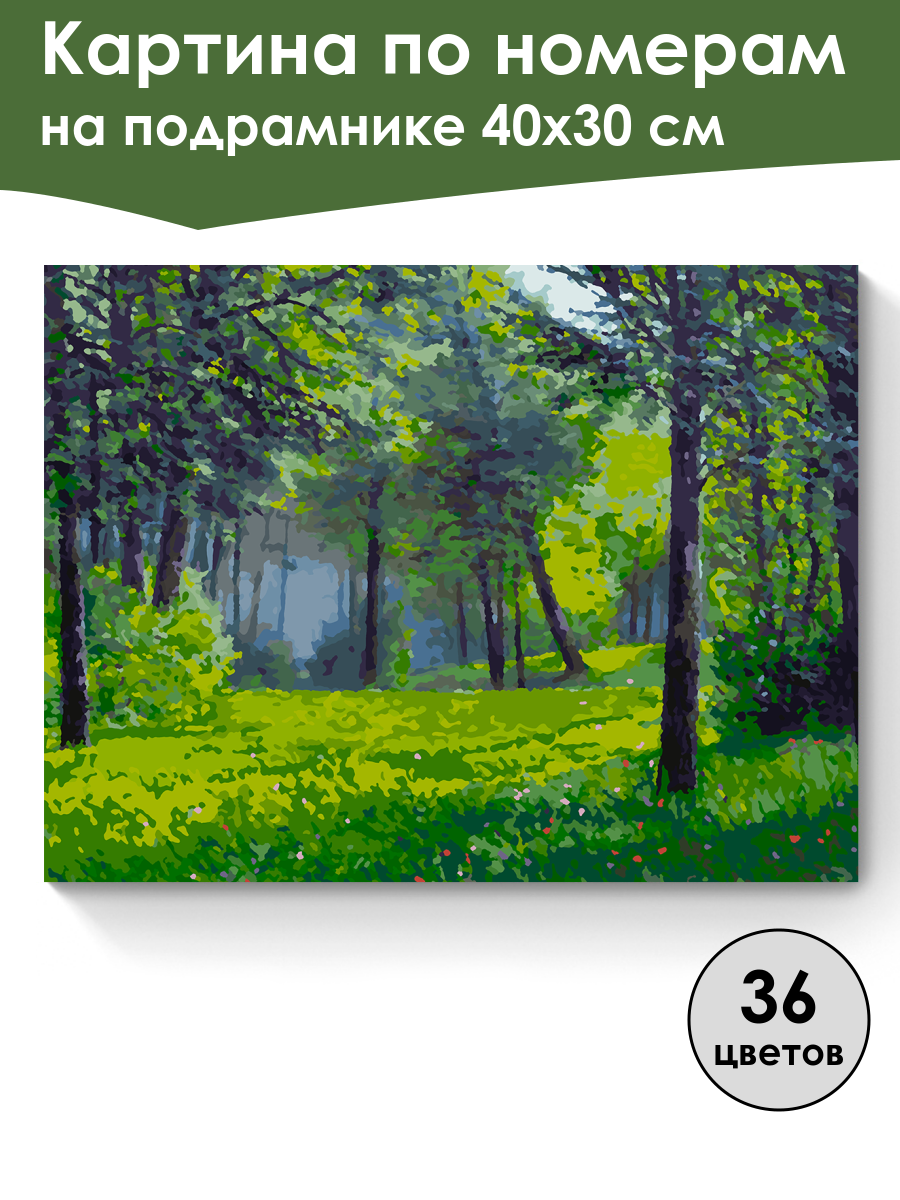 Картина по номерам
на подрамнике 40х30 см

36
цветов