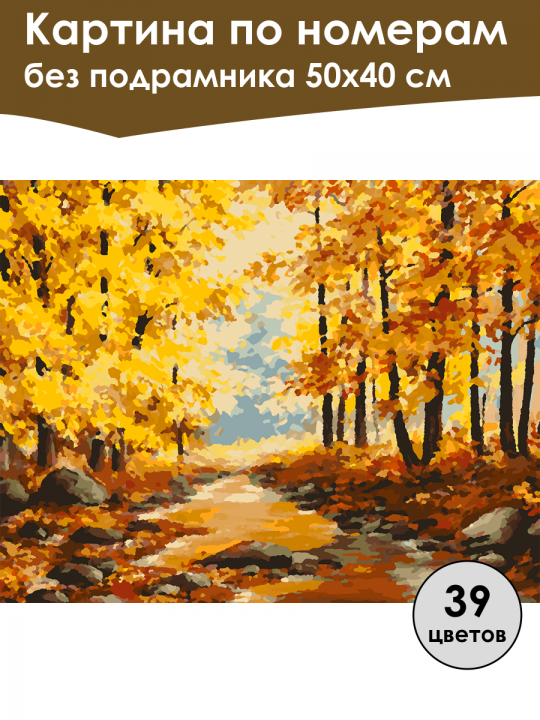 Картина по номерам
без подрамника 50х40 см

39
цветов