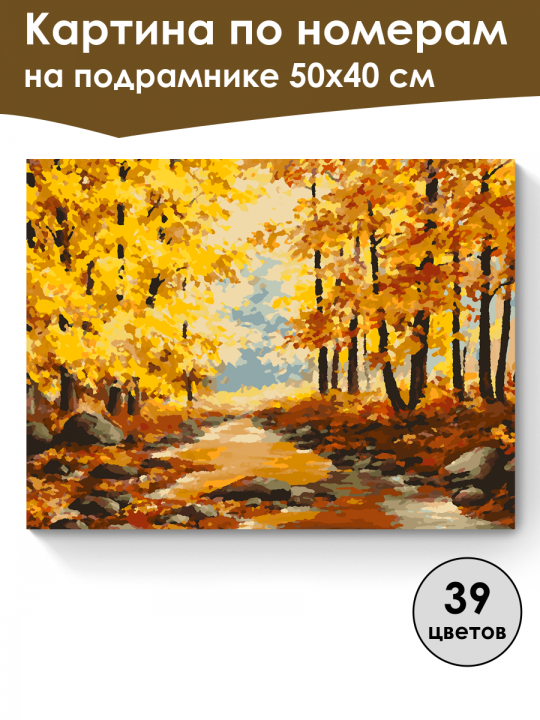 Картина по номерам на подрамнике 50х40 см

39 цветов