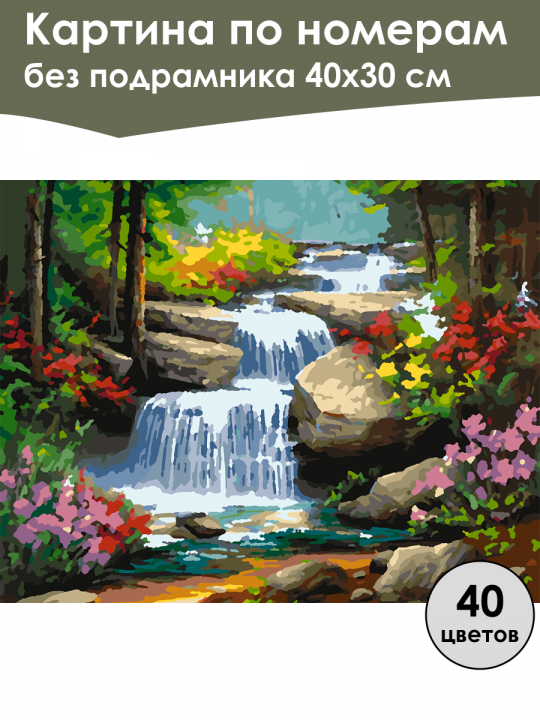 Картина по номерам
без подрамника 40х30 см

40
цветов