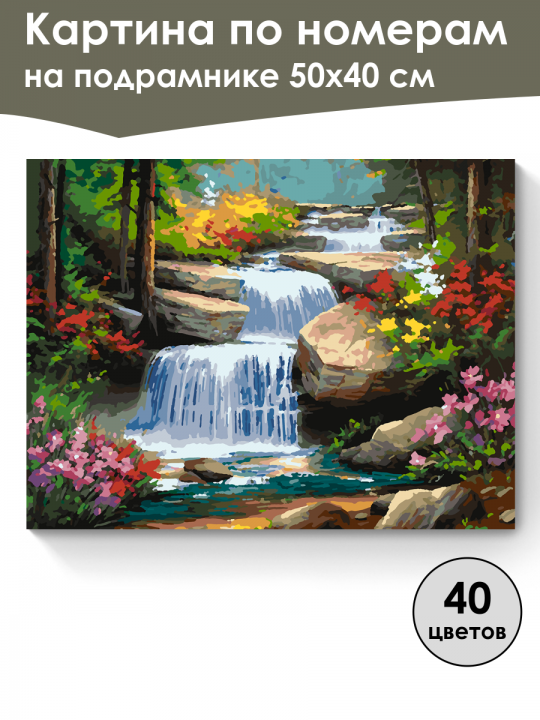 Картина по номерам
на подрамнике 50х40 см

40
цветов