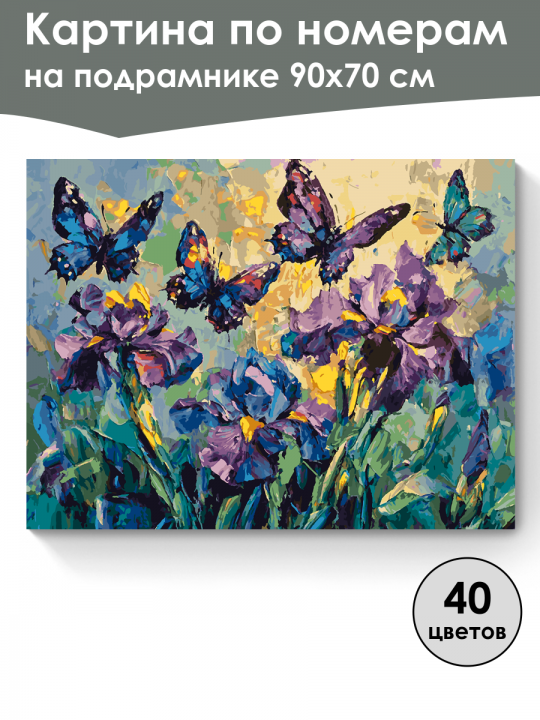 Картина по номерам
на подрамнике 90х70 см

40
цветов