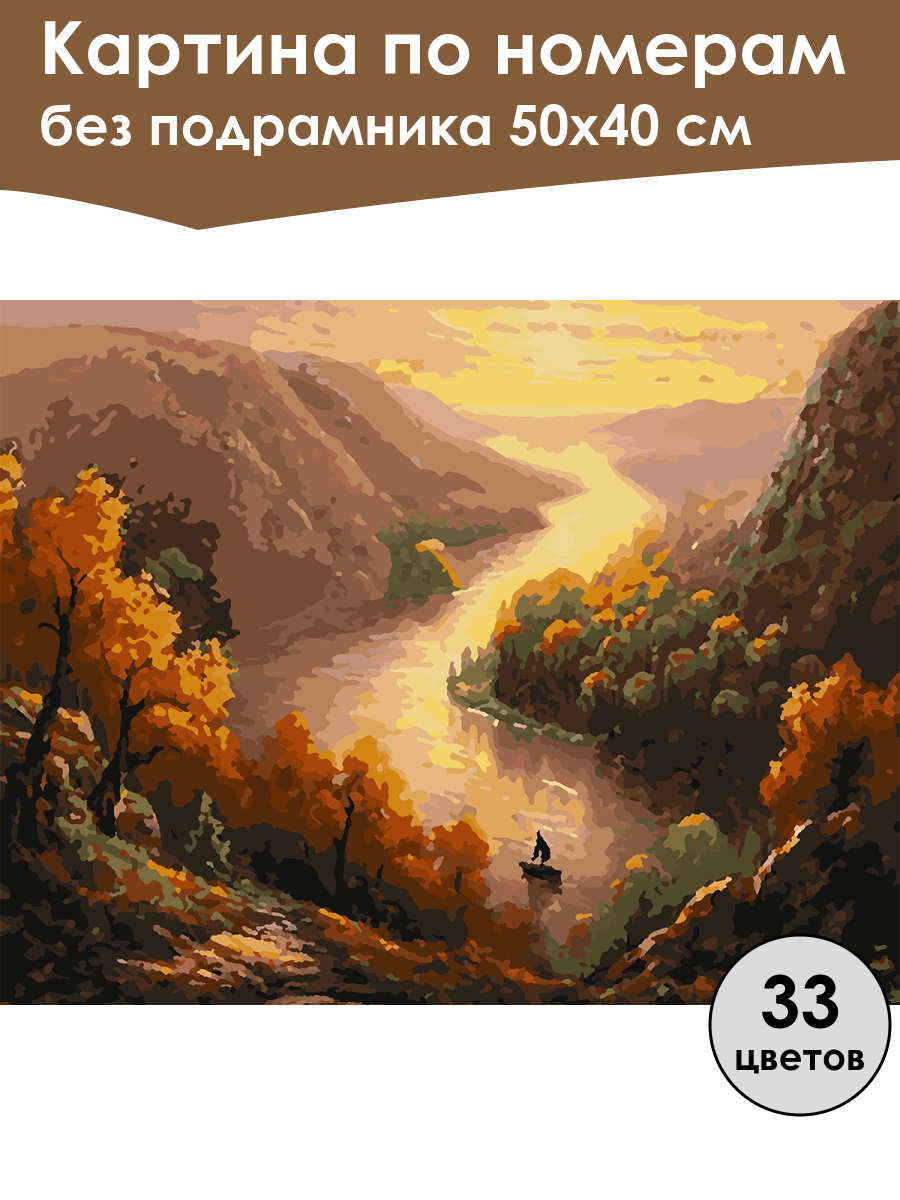 Картина по номерам
без подрамника 50х40 см

33
цветов