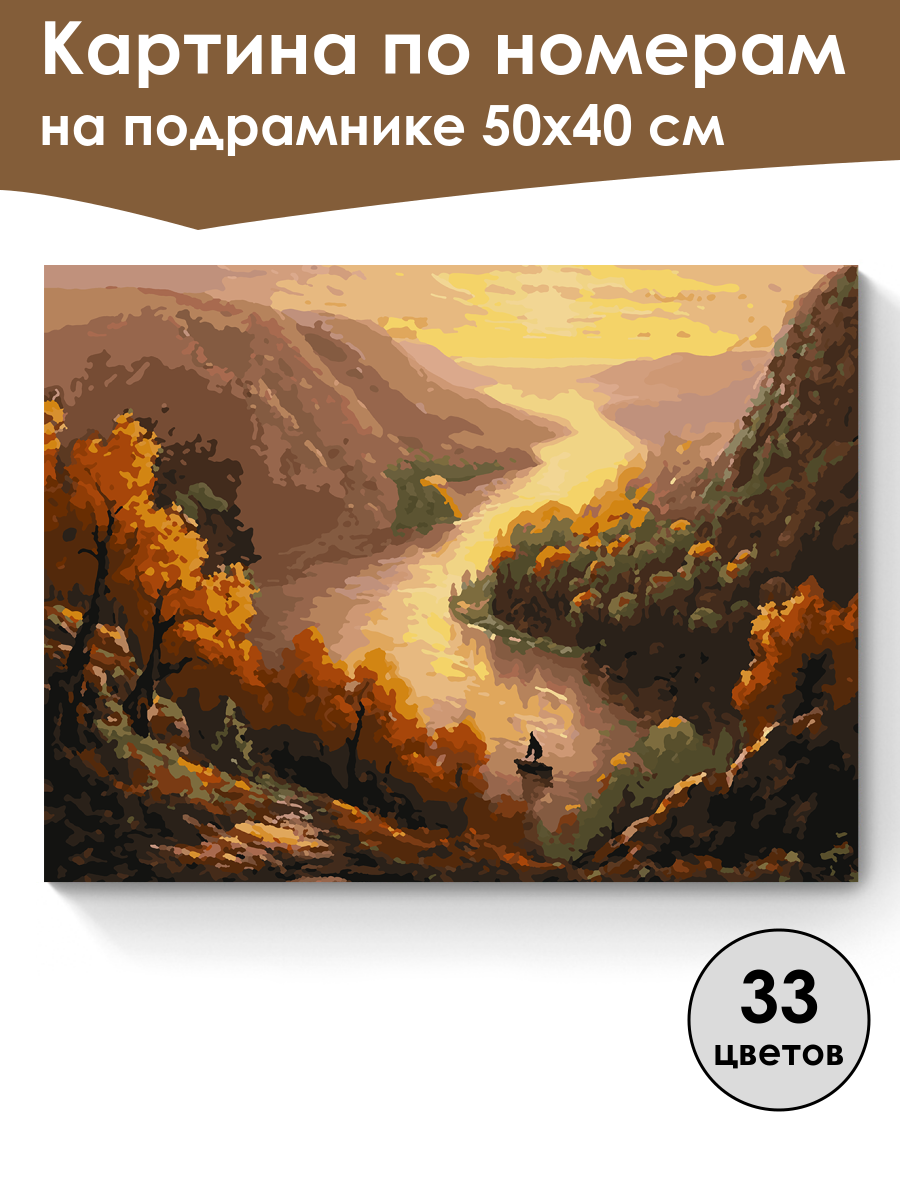 Картина по номерам
на подрамнике 50х40 см

33
цветов