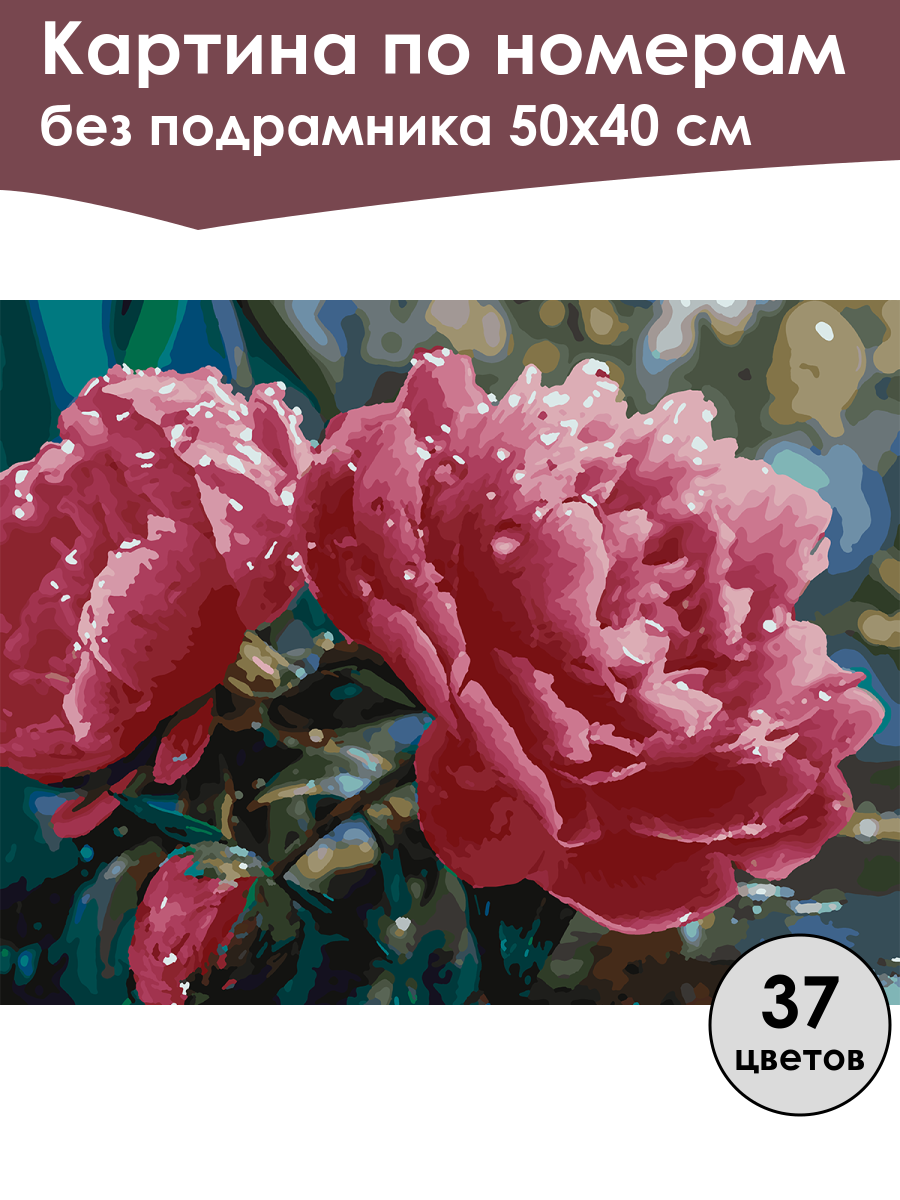 Картина по номерам
без подрамника 50х40 см

37
цветов