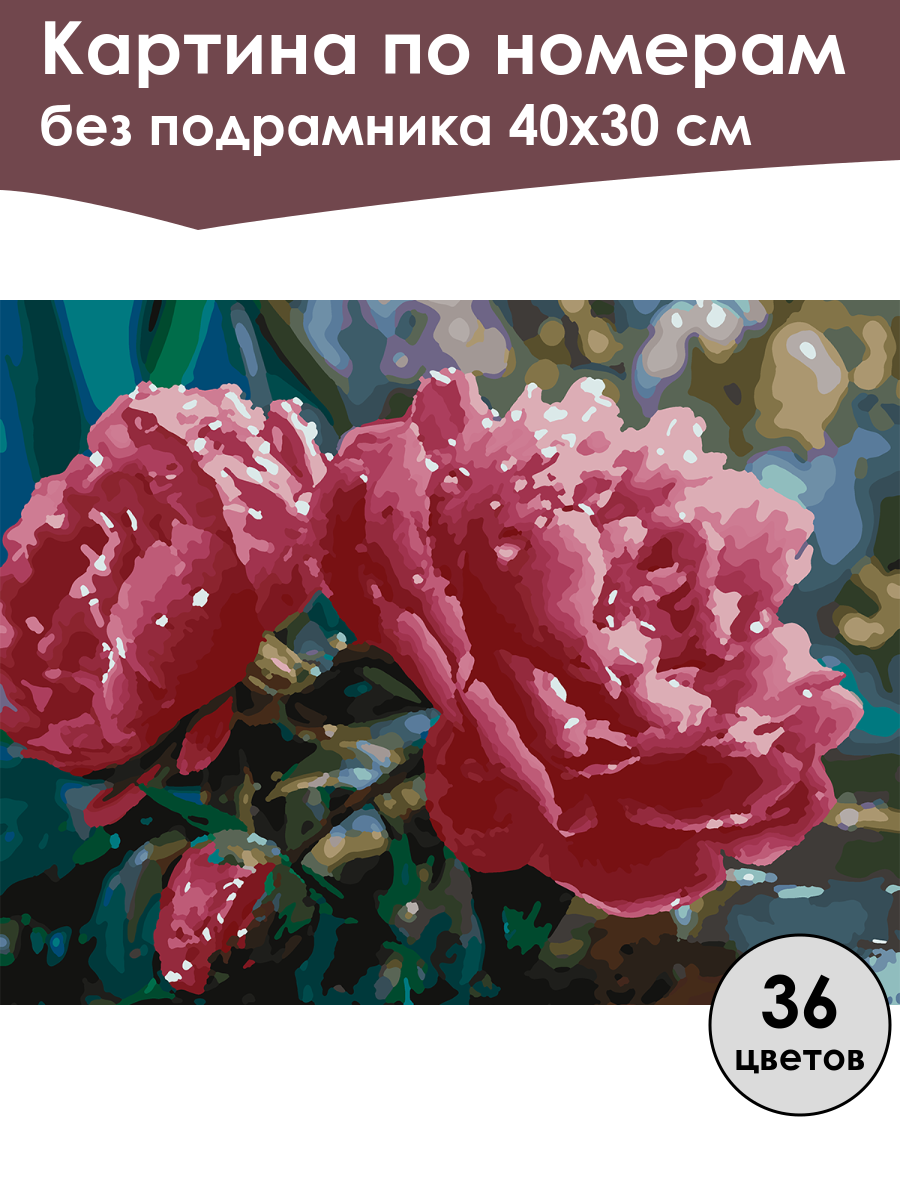 Картина по номерам
без подрамника 40х30 см

36
цветов