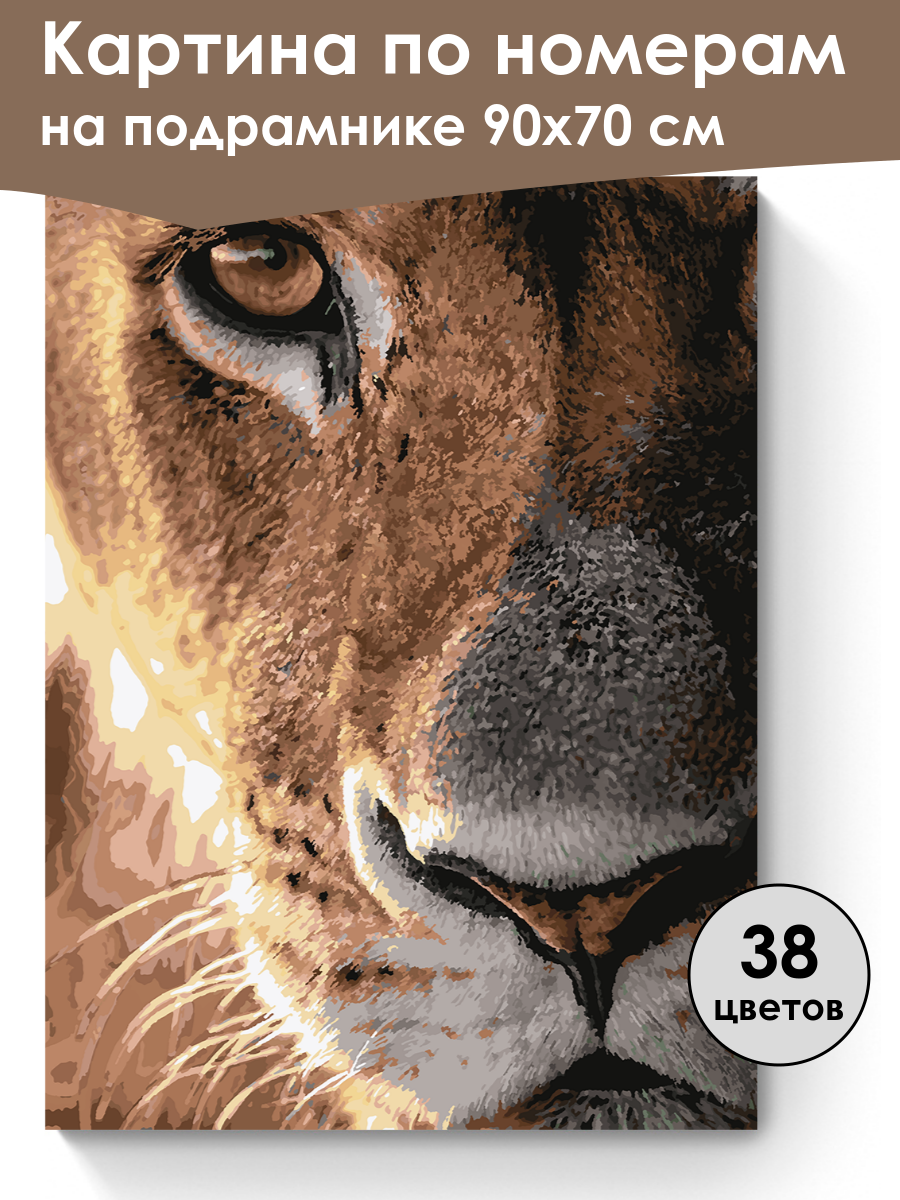 Картина по номерам на подрамнике 90х70 см

38 цветов