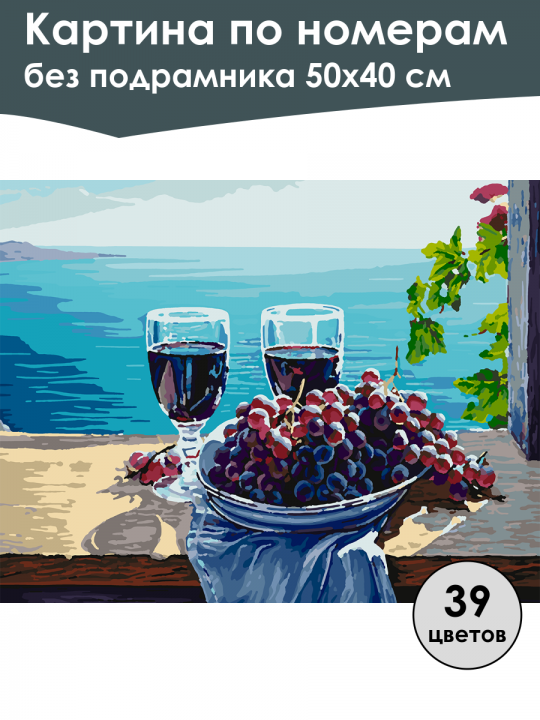 Картина по номерам
без подрамника 50х40 см

39
цветов