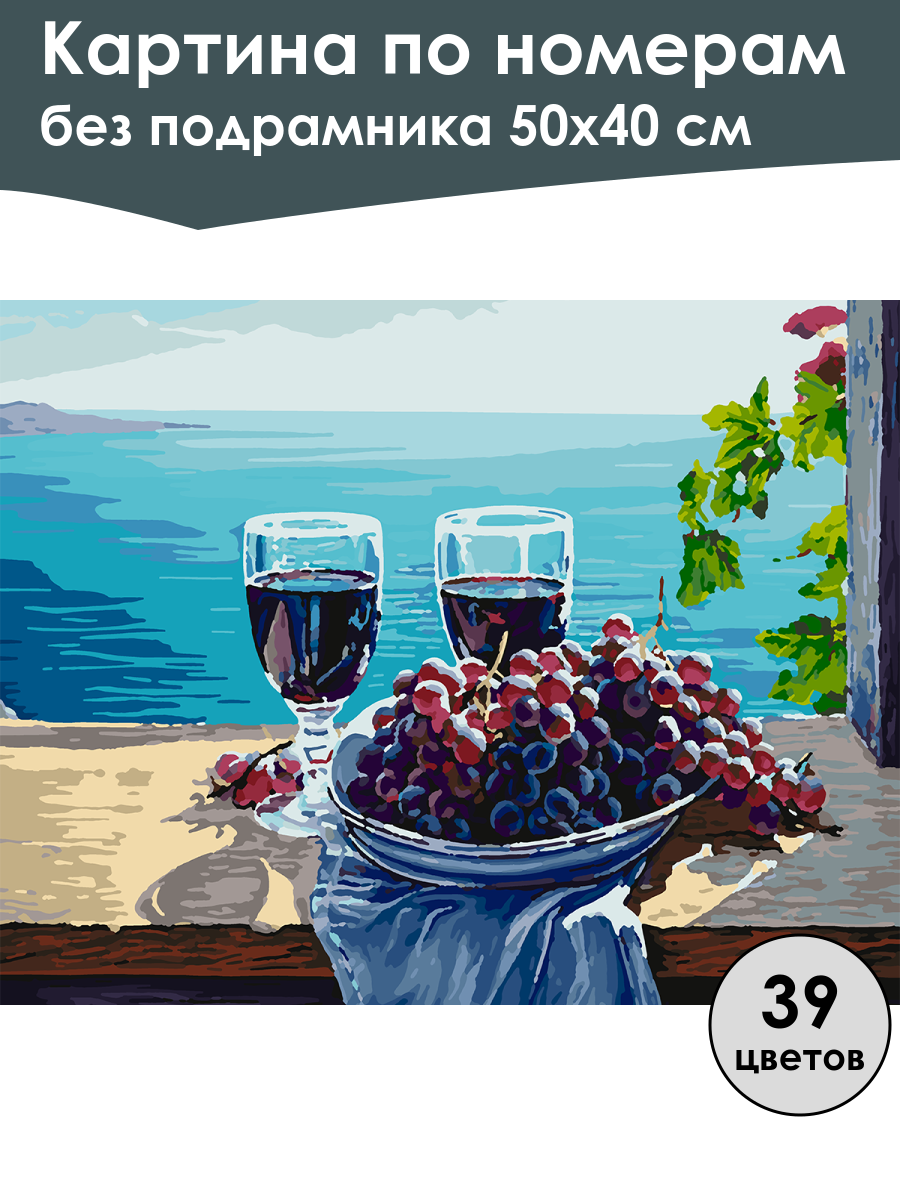 Картина по номерам
без подрамника 50х40 см

39
цветов