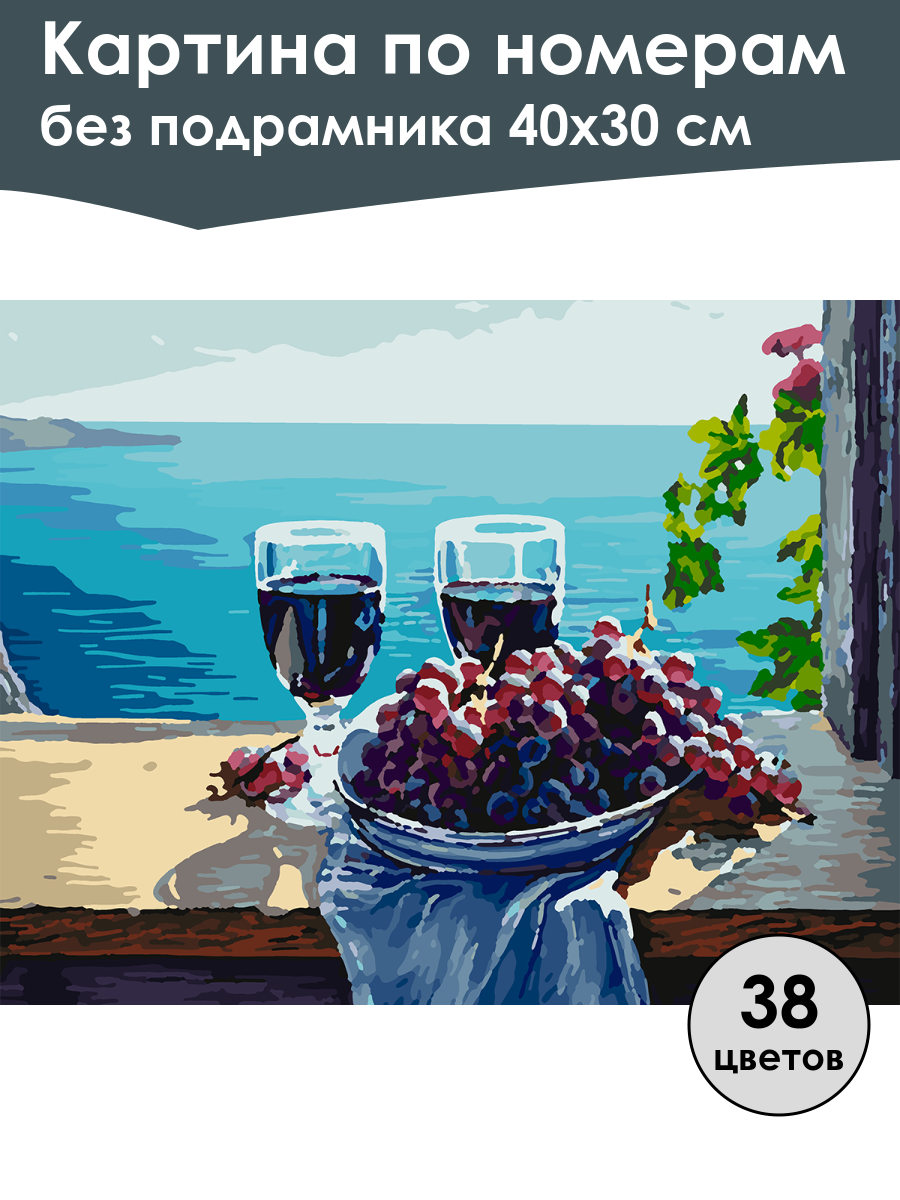 Картина по номерам
без подрамника 40х30 см

38
цветов