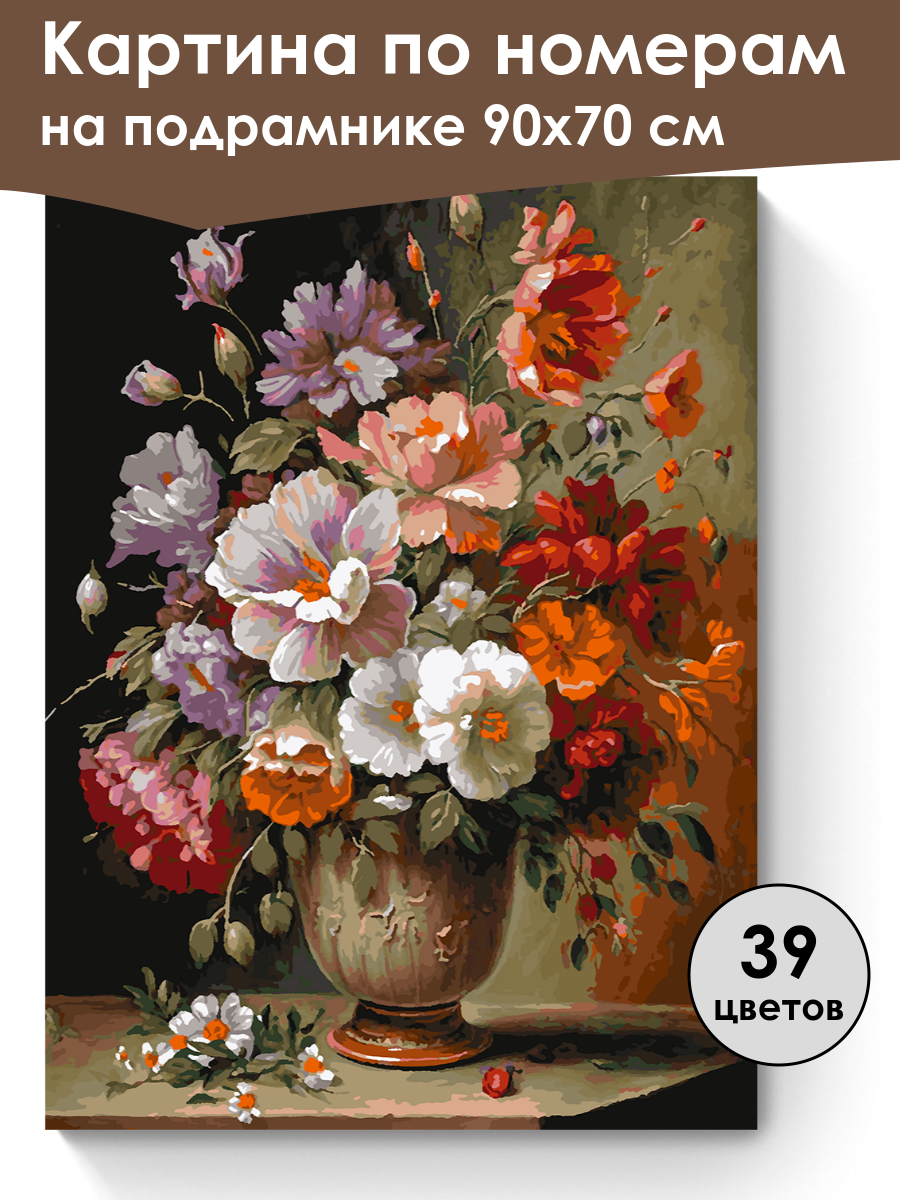 Картина по номерам на подрамнике 90х70 см

39 цветов