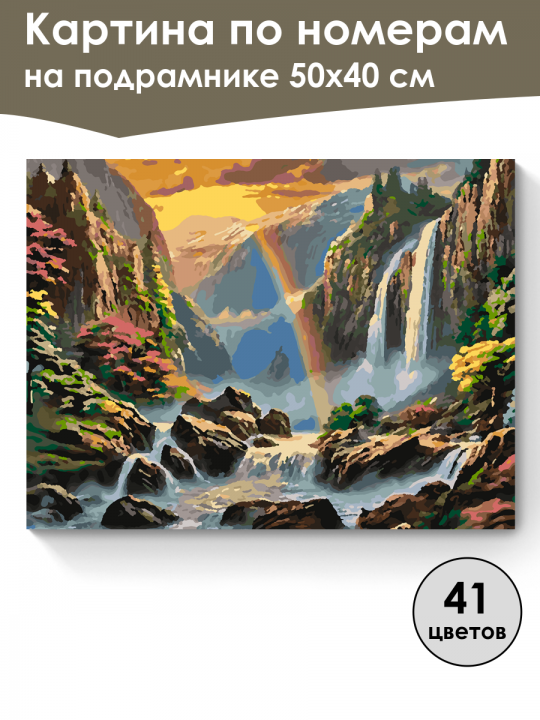 Картина по номерам на подрамнике 50х40 см

41
цветов